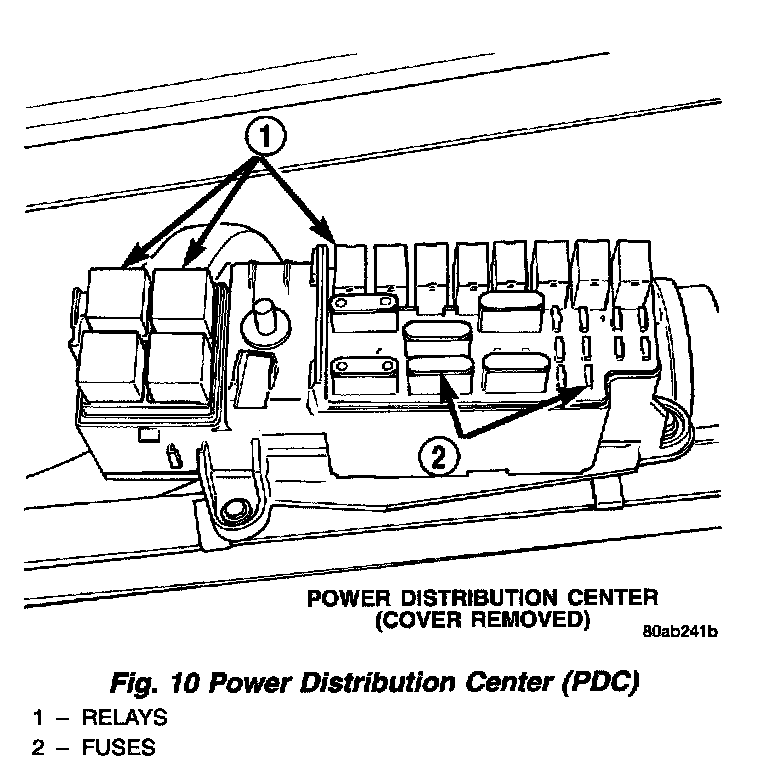 1

2

POWER DISTRIBUTION CENTER
(COVER REMOVED)

80ab241b

Fig. 10 Power Distribution Center (PDC)

1 – RELAYS
2 – FUSES