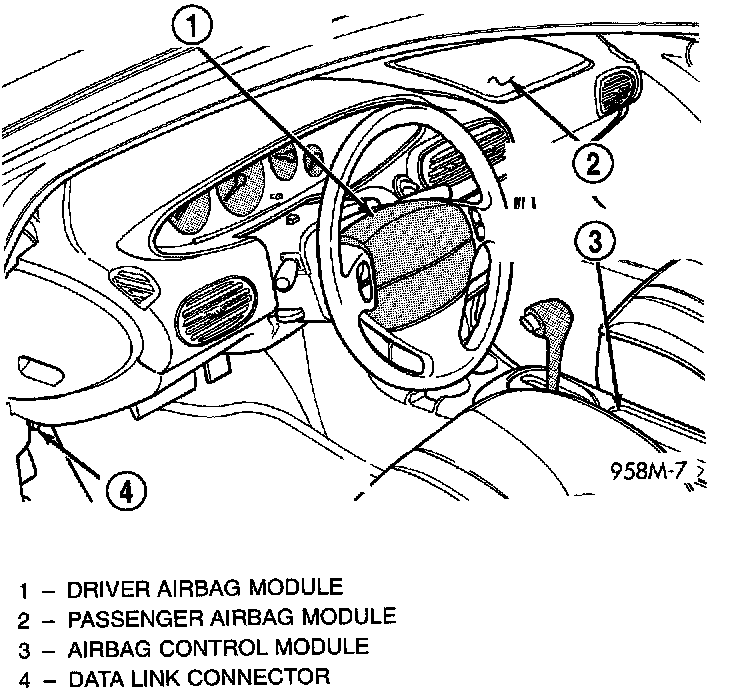 1

2

3

4

958M-7

1 – DRIVER AIRBAG MODULE
2 – PASSENGER AIRBAG MODULE
3 – AIRBAG CONTROL MODULE
4 – DATA LINK CONNECTOR