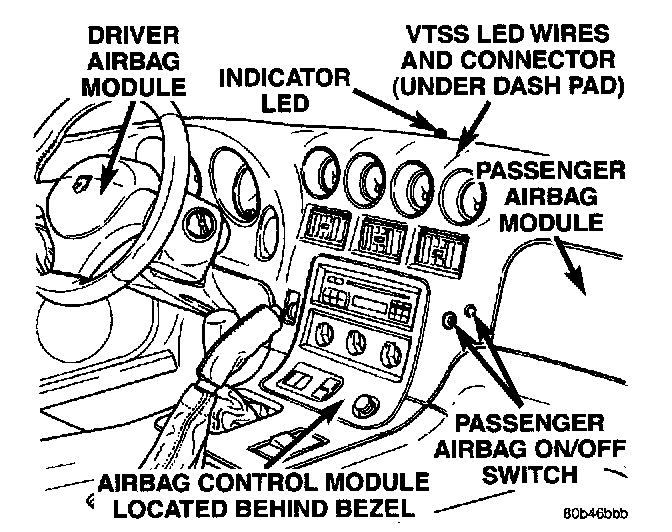 DRIVER AIRBAG MODULE

INDICATOR LED

VTSS LED WIRES AND CONNECTOR (UNDER DASH PAD)

PASSENGER AIRBAG MODULE

PASSENGER AIRBAG ON/OFF SWITCH

AIRBAG CONTROL MODULE LOCATED BEHIND BEZEL

80b46bbb