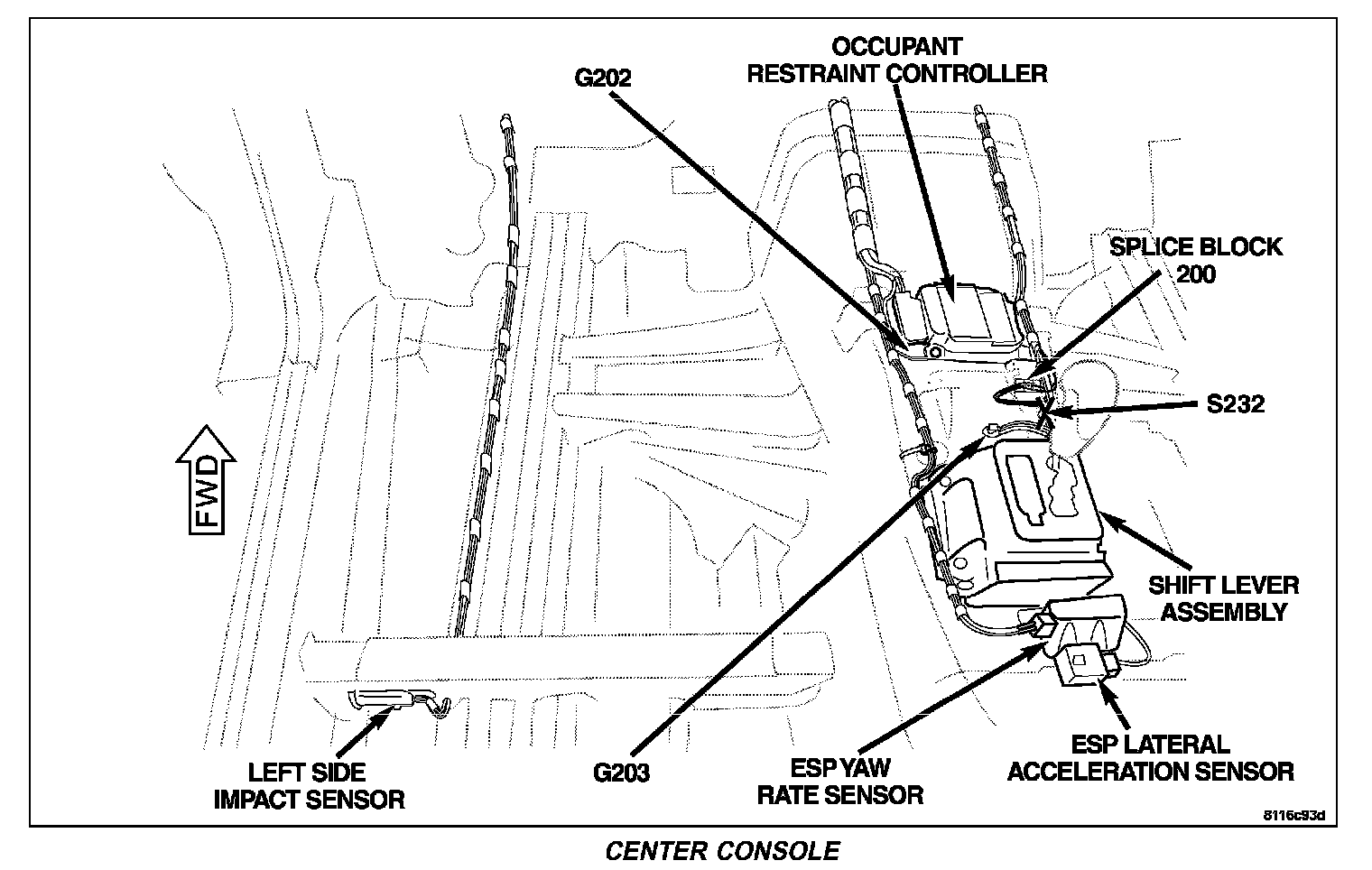 OCCUPANT RESTRAINT CONTROLLER

G202

SPLICE BLOCK 200

S232

FWD

SHIFT LEVER ASSEMBLY

LEFT SIDE IMPACT SENSOR

G203

ESP YAW RATE SENSOR

ESP LATERAL ACCELERATION SENSOR

8116c93d

CENTER CONSOLE