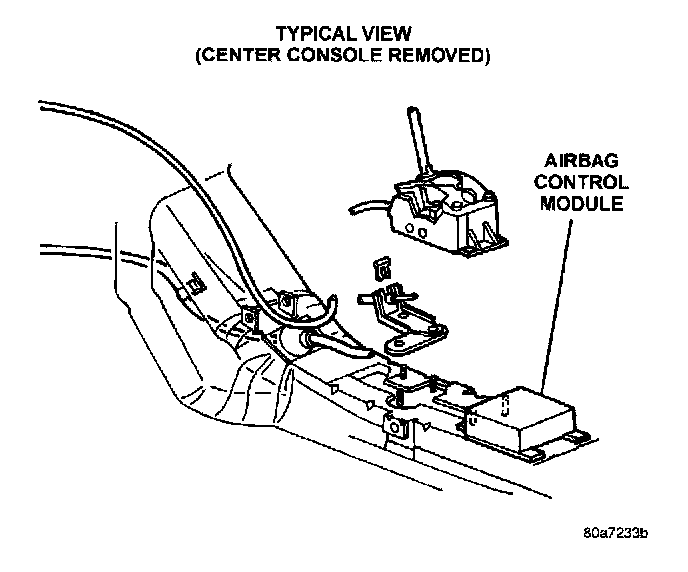 TYPICAL VIEW
(CENTER CONSOLE REMOVED)

AIRBAG
CONTROL
MODULE

80a7233b