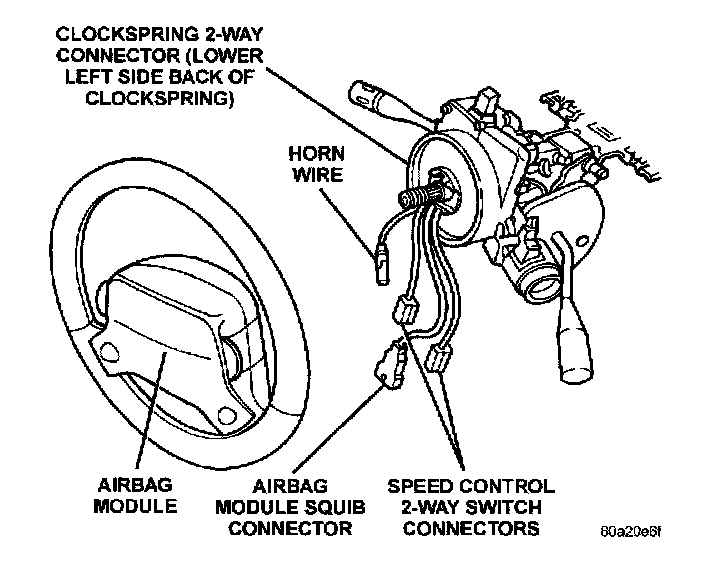 CLOCKSPRING 2-WAY CONNECTOR (LOWER LEFT SIDE BACK OF CLOCKSPRING)

HORN WIRE

AIRBAG MODULE

AIRBAG MODULE SQUIB CONNECTOR

SPEED CONTROL 2-WAY SWITCH CONNECTORS

80a20e6f