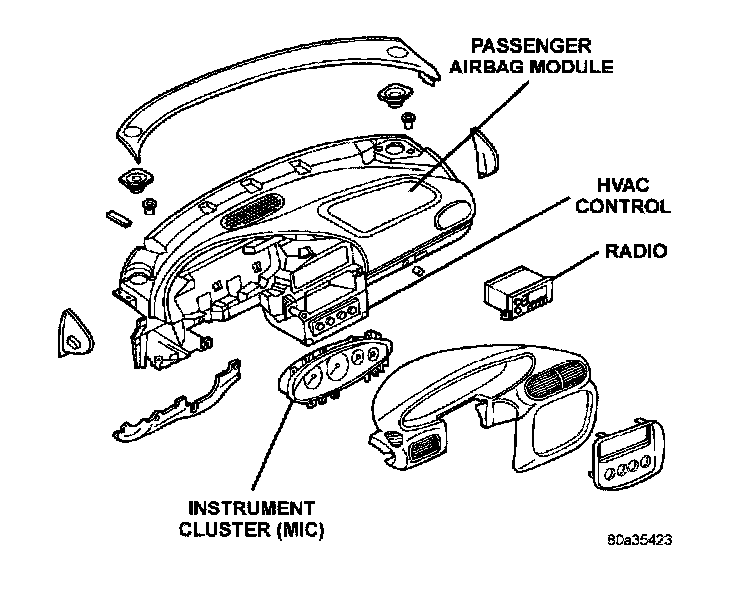 PASSENGER AIRBAG MODULE

HVAC CONTROL

RADIO

INSTRUMENT CLUSTER (MIC)

80a35423