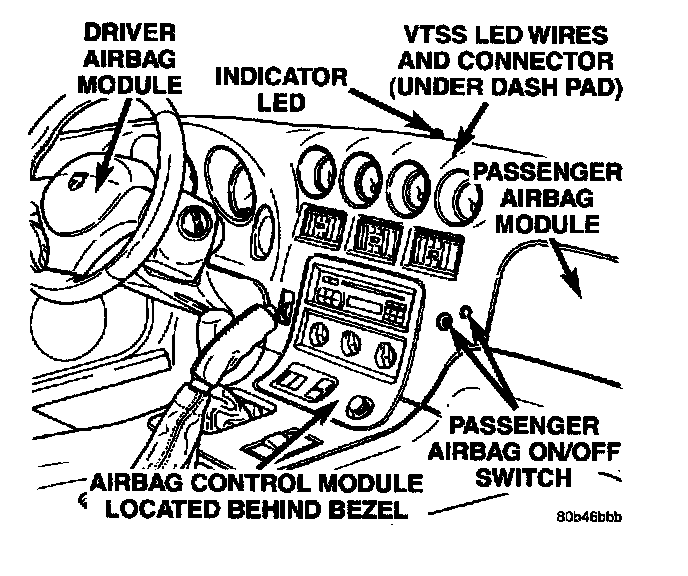 DRIVER AIRBAG MODULE

INDICATOR LED

VTSS LED WIRES AND CONNECTOR (UNDER DASH PAD)

PASSENGER AIRBAG MODULE

PASSENGER AIRBAG ON/OFF SWITCH

AIRBAG CONTROL MODULE LOCATED BEHIND BEZEL

80b46bbb