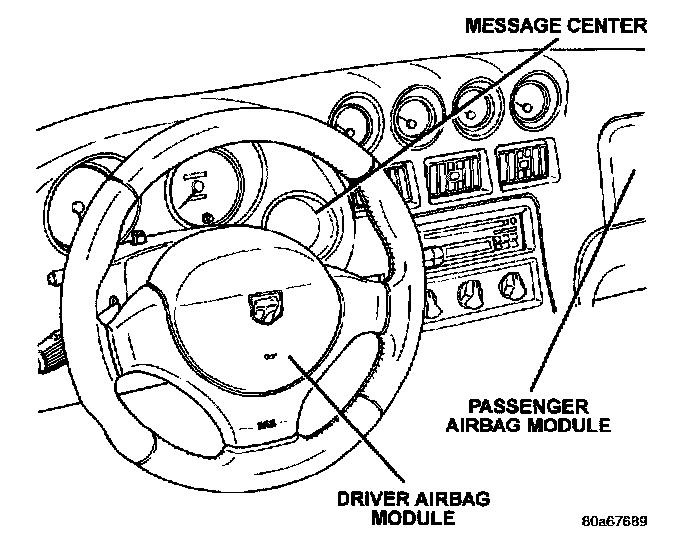 MESSAGE CENTER

PASSENGER AIRBAG MODULE

DRIVER AIRBAG MODULE

80a67689