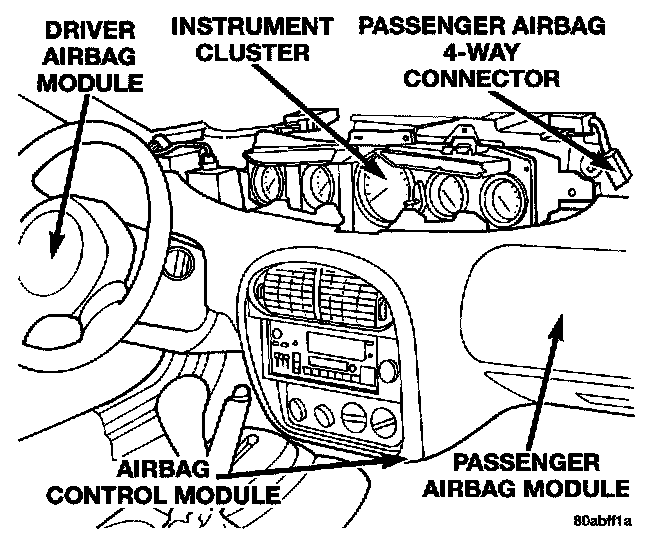 DRIVER AIRBAG MODULE

INSTRUMENT CLUSTER

PASSENGER AIRBAG 4-WAY CONNECTOR

AIRBAG CONTROL MODULE

PASSENGER AIRBAG MODULE

80abff1a