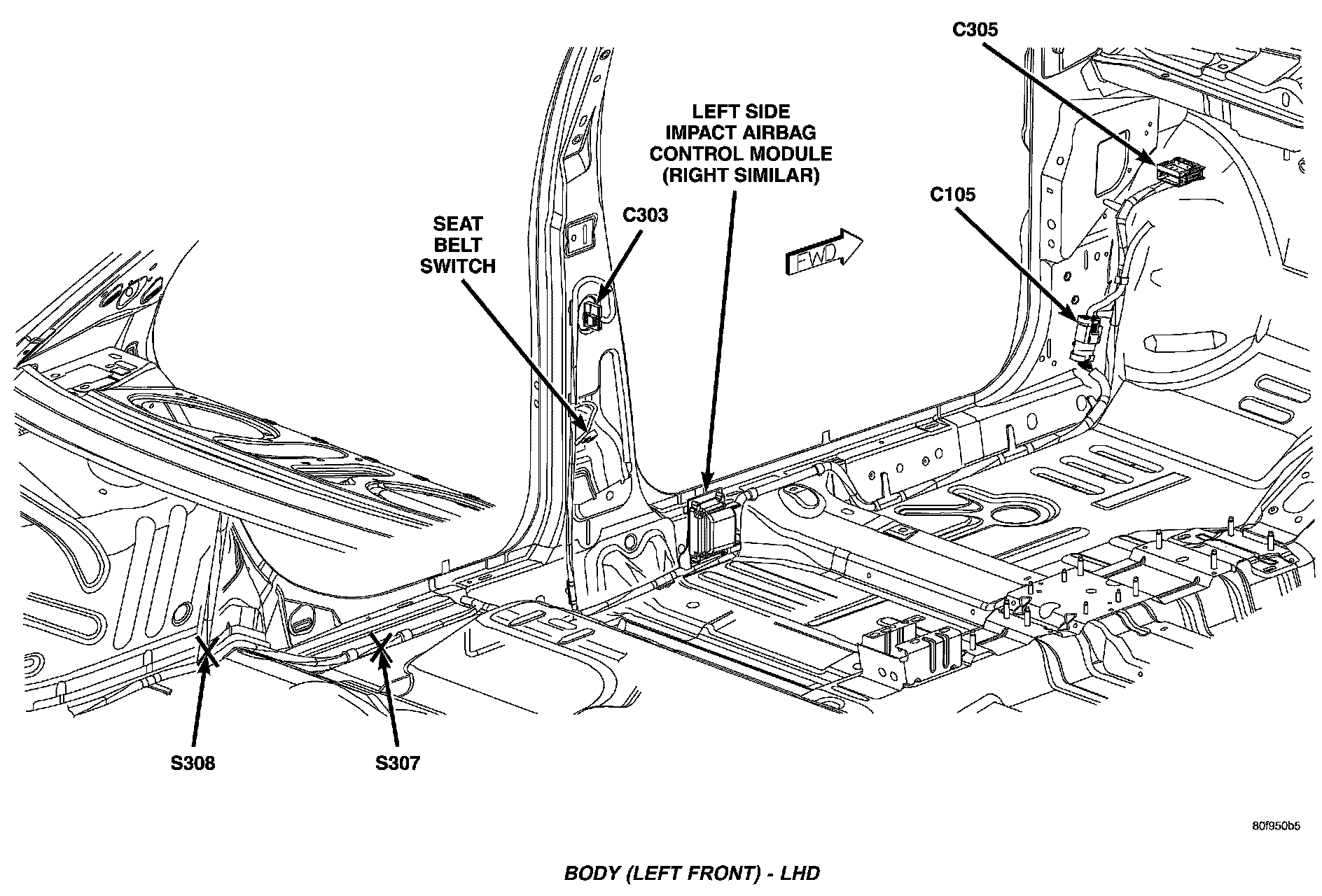 C305

LEFT SIDE IMPACT AIRBAG CONTROL MODULE (RIGHT SIMILAR)

C105

SEAT BELT SWITCH

C303

FWD

S308

S307

80f950b5

BODY (LEFT FRONT) - LHD