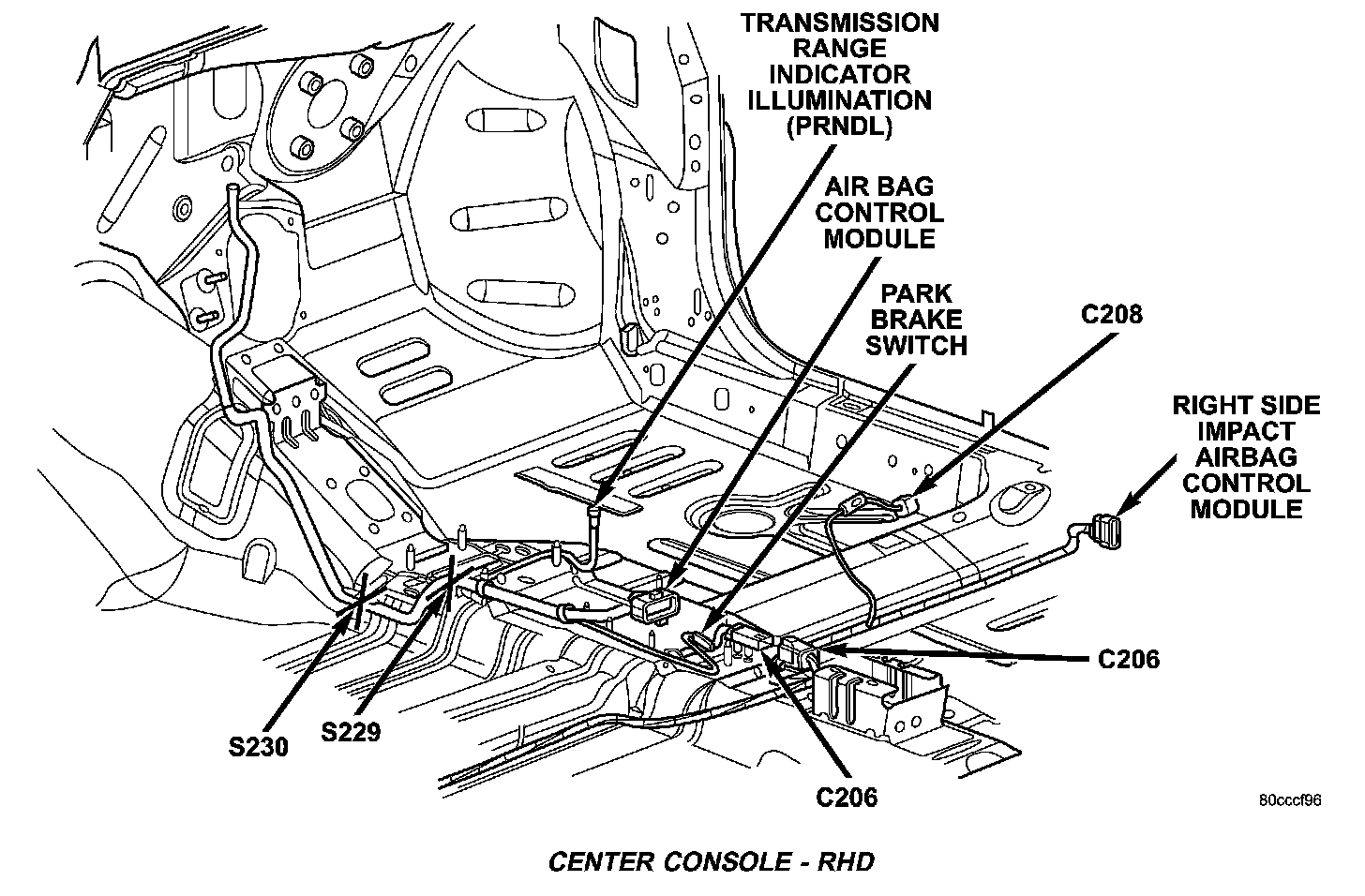 TRANSMISSION RANGE INDICATOR ILLUMINATION (PRNDL)

AIR BAG CONTROL MODULE

PARK BRAKE SWITCH

C208

RIGHT SIDE IMPACT AIRBAG CONTROL MODULE

C206

S230

S229

C206

80cccf96

CENTER CONSOLE - RHD