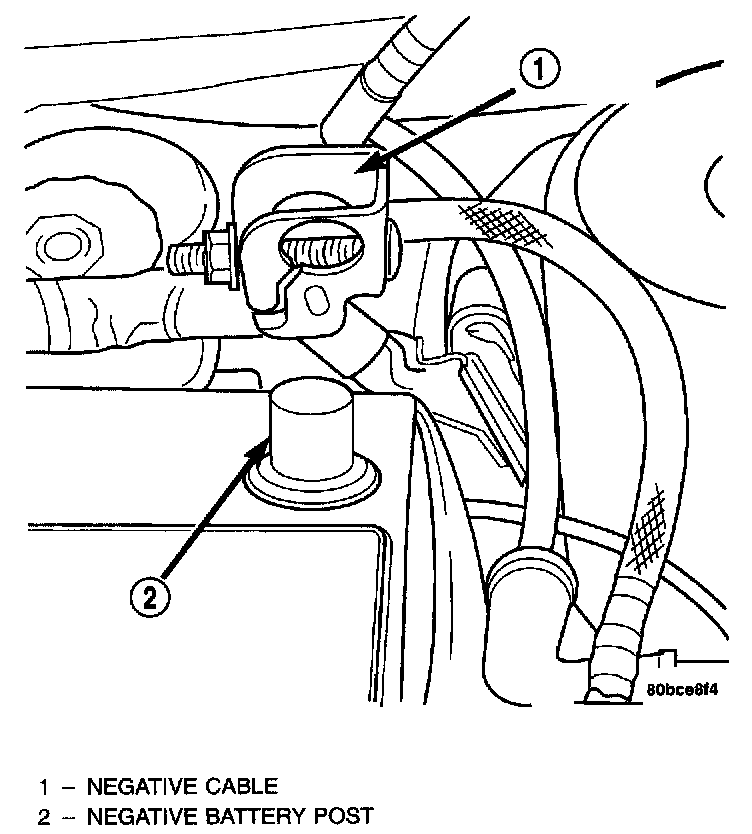 1

2

80bce8f4

1 – NEGATIVE CABLE
2 – NEGATIVE BATTERY POST