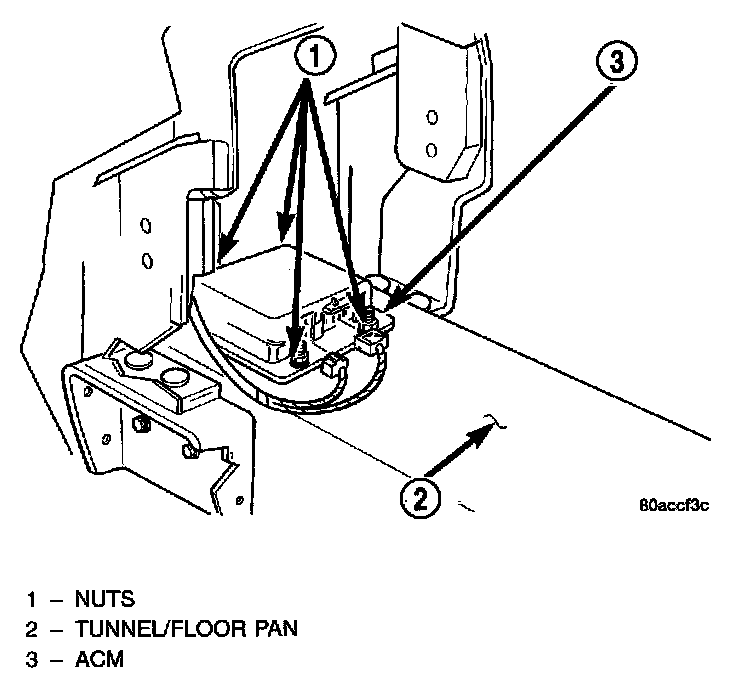 1

3

2

80accf3c

1 – NUTS
2 – TUNNEL/FLOOR PAN
3 – ACM