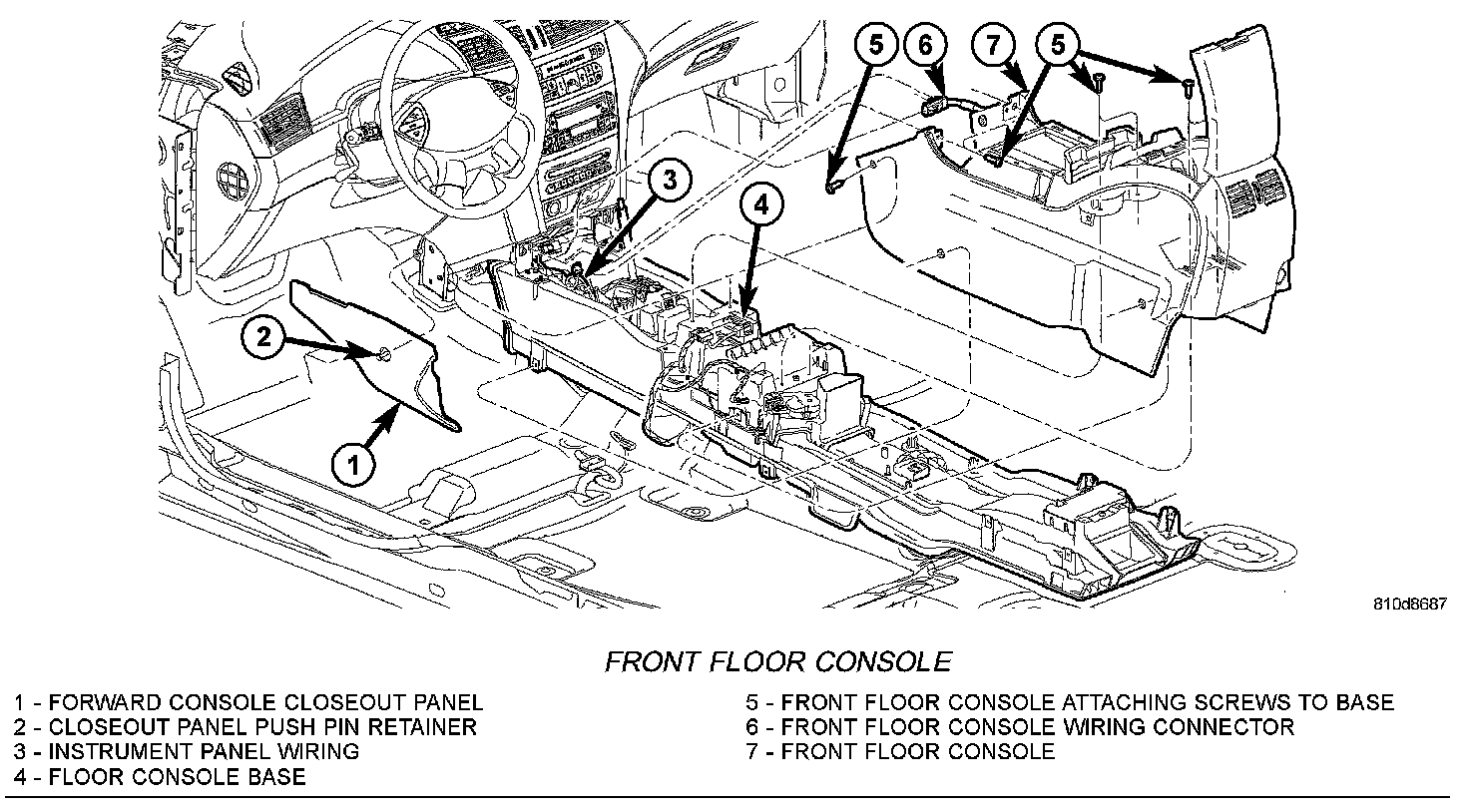 5 6 7 5

3

4

2

1

810d8687

FRONT FLOOR CONSOLE

1 - FORWARD CONSOLE CLOSEOUT PANEL
2 - CLOSEOUT PANEL PUSH PIN RETAINER
3 - INSTRUMENT PANEL WIRING
4 - FLOOR CONSOLE BASE

5 - FRONT FLOOR CONSOLE ATTACHING SCREWS TO BASE
6 - FRONT FLOOR CONSOLE WIRING CONNECTOR
7 - FRONT FLOOR CONSOLE