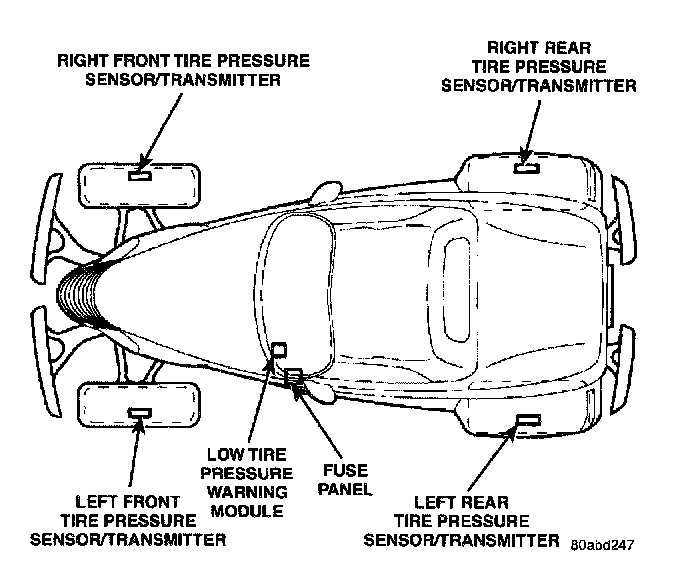 RIGHT FRONT TIRE PRESSURE SENSOR/TRANSMITTER

RIGHT REAR TIRE PRESSURE SENSOR/TRANSMITTER

LOW TIRE PRESSURE WARNING MODULE

FUSE PANEL

LEFT FRONT TIRE PRESSURE SENSOR/TRANSMITTER

LEFT REAR TIRE PRESSURE SENSOR/TRANSMITTER

80abd247