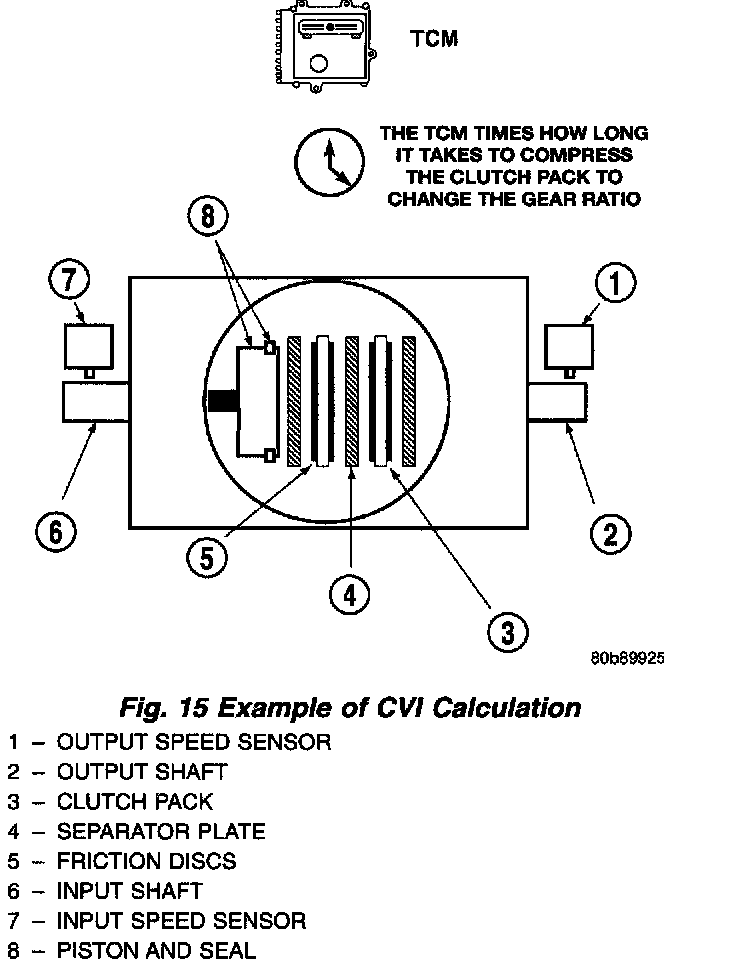 TCM

THE TCM TIMES HOW LONG IT TAKES TO COMPRESS THE CLUTCH PACK TO CHANGE THE GEAR RATIO

8

7

1

6

2

5

4

3

80b89925

Fig. 15 Example of CVI Calculation

1 – OUTPUT SPEED SENSOR
2 – OUTPUT SHAFT
3 – CLUTCH PACK
4 – SEPARATOR PLATE
5 – FRICTION DISCS
6 – INPUT SHAFT
7 – INPUT SPEED SENSOR
8 – PISTON AND SEAL