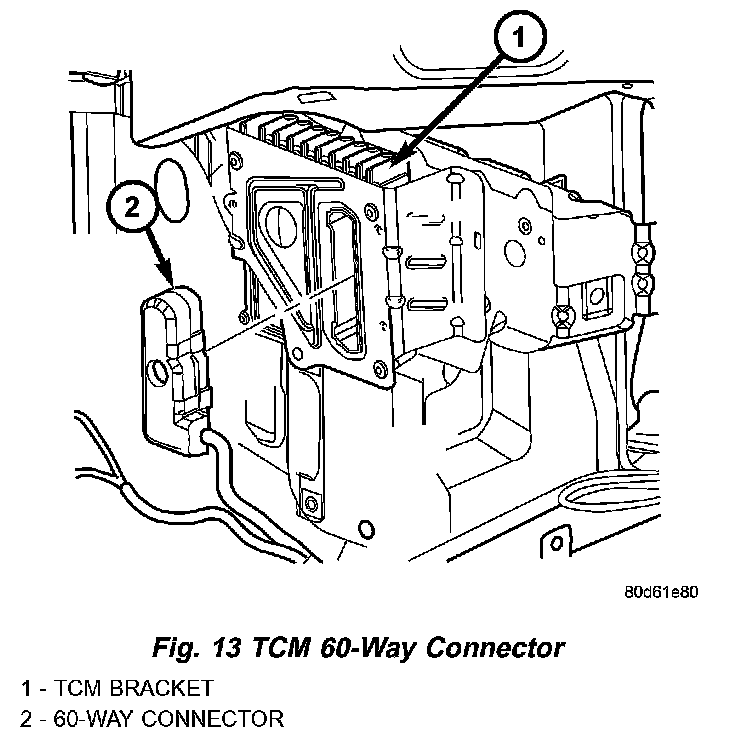 1

2

80d61e80

Fig. 13 TCM 60-Way Connector

1 - TCM BRACKET
2 - 60-WAY CONNECTOR