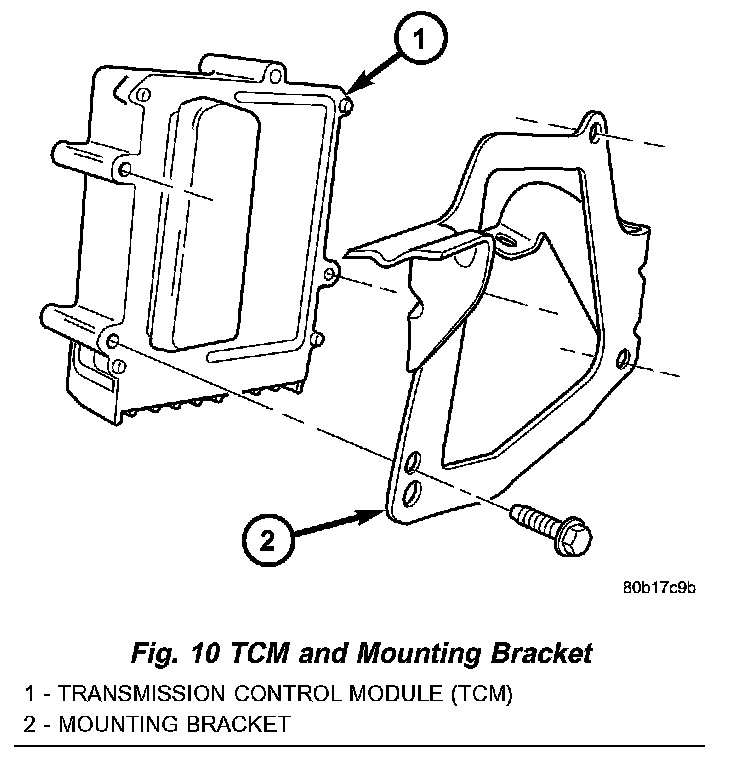 1

2

80b17c9b

Fig. 10 TCM and Mounting Bracket

1 - TRANSMISSION CONTROL MODULE (TCM)
2 - MOUNTING BRACKET