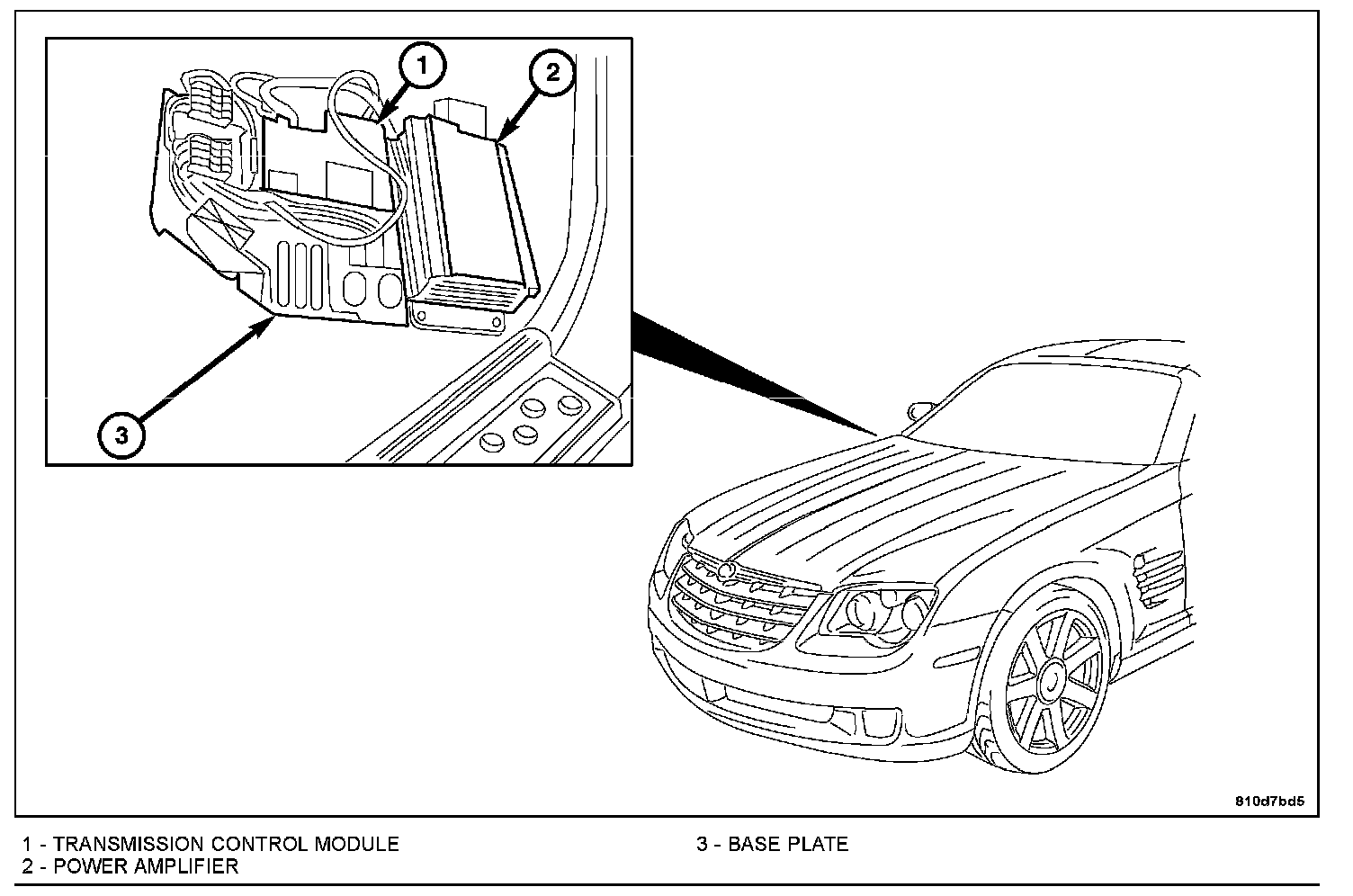 1

2

3

810d7bd5

1 - TRANSMISSION CONTROL MODULE
2 - POWER AMPLIFIER

3 - BASE PLATE