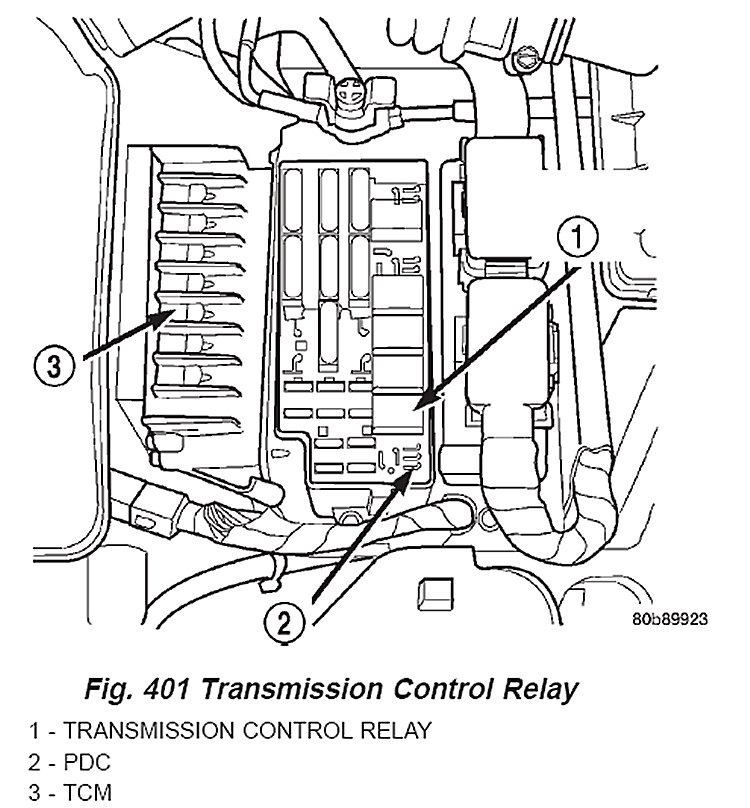 1

3

2

80b89923

Fig. 401 Transmission Control Relay

1 - TRANSMISSION CONTROL RELAY
2 - PDC
3 - TCM