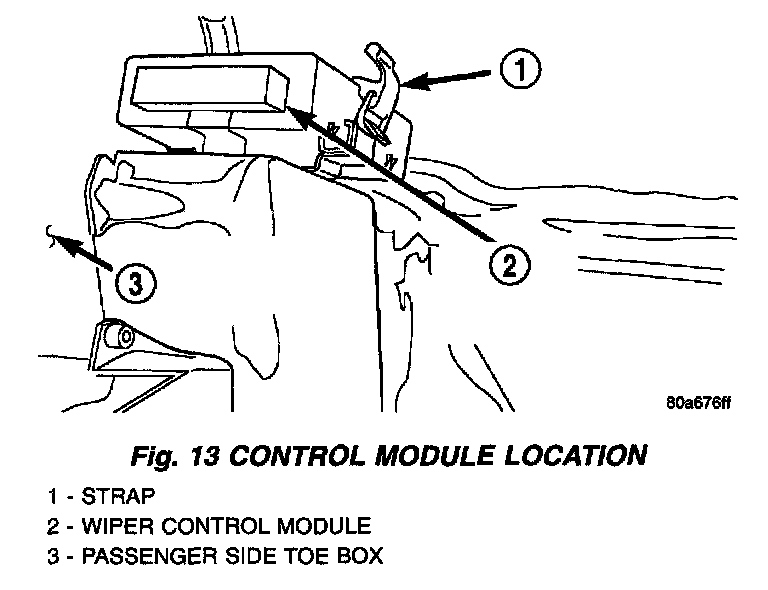 1

2

3

80a676ff

Fig. 13 CONTROL MODULE LOCATION

1 - STRAP
2 - WIPER CONTROL MODULE
3 - PASSENGER SIDE TOE BOX