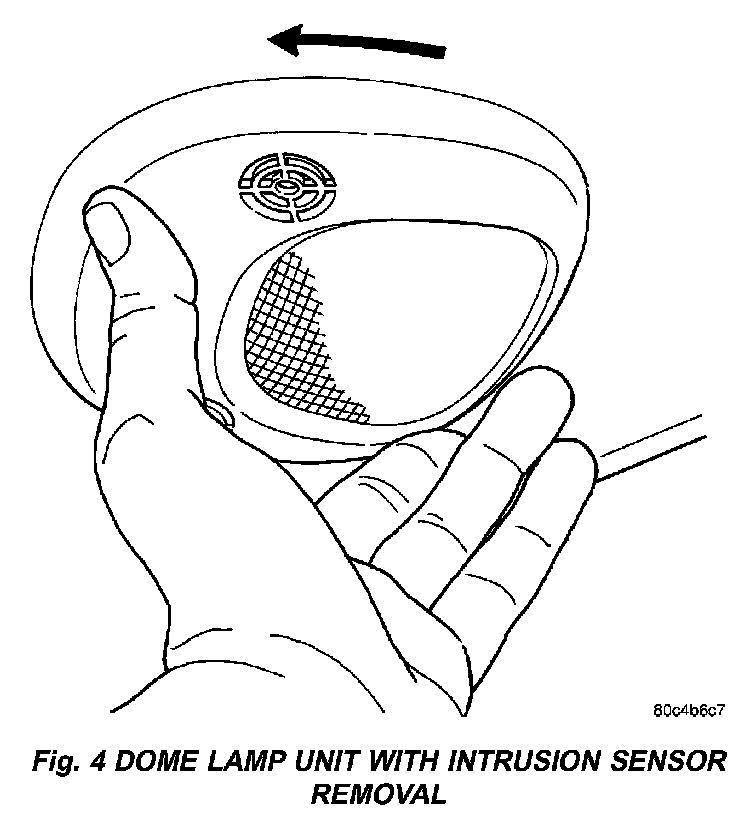 80c4b6c7

Fig. 4 DOME LAMP UNIT WITH INTRUSION SENSOR REMOVAL