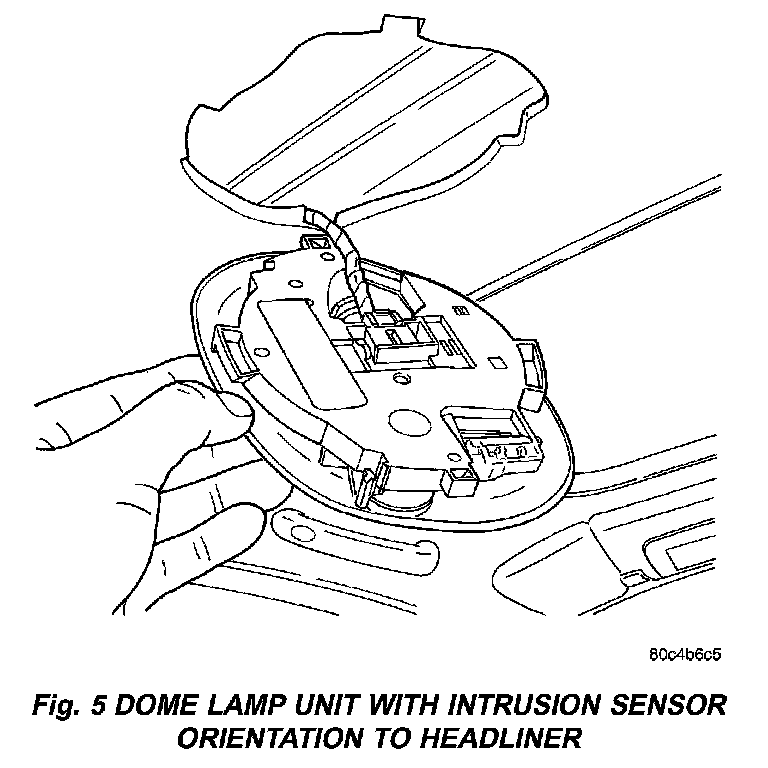 80c4b6c5

Fig. 5 DOME LAMP UNIT WITH INTRUSION SENSOR ORIENTATION TO HEADLINER