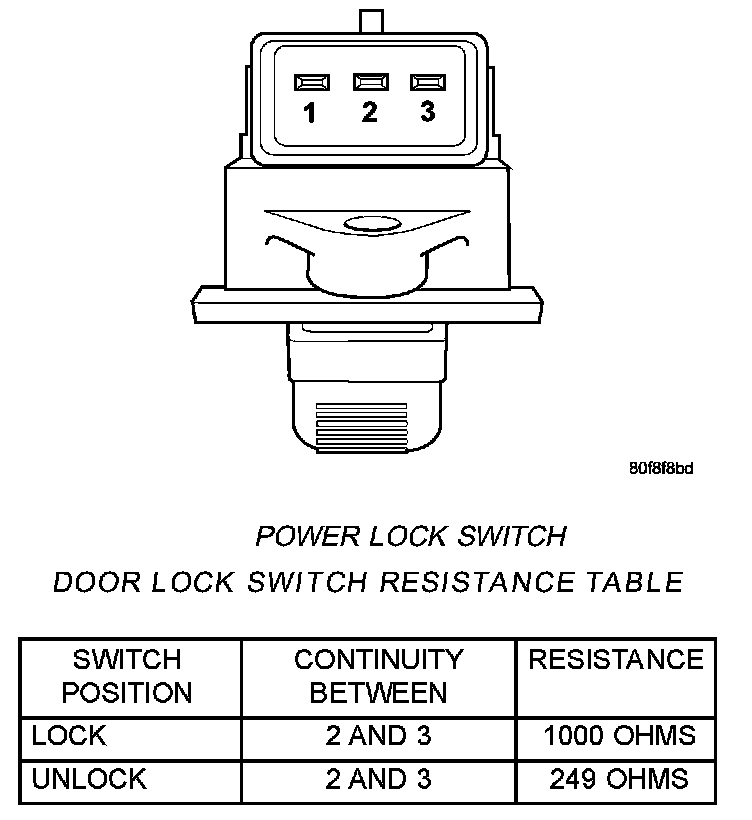 1 2 3

80f8f8bd

POWER LOCK SWITCH

DOOR LOCK SWITCH RESISTANCE TABLE

| SWITCH POSITION | CONTINUITY BETWEEN | RESISTANCE |
|---|---|---|
| LOCK | 2 AND 3 | 1000 OHMS |
| UNLOCK | 2 AND 3 | 249 OHMS |