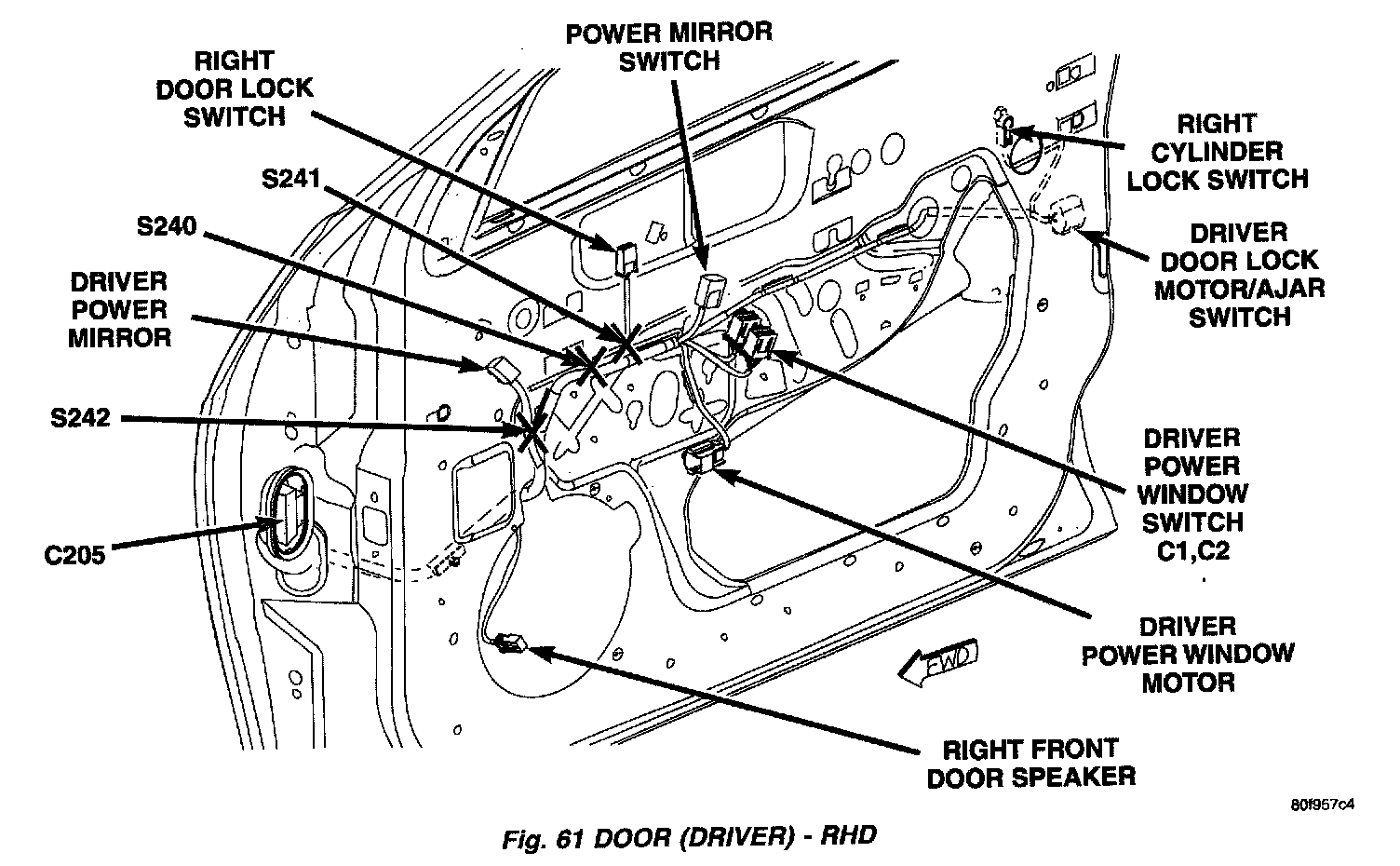 RIGHT DOOR LOCK SWITCH

POWER MIRROR SWITCH

RIGHT CYLINDER LOCK SWITCH

S241

S240

DRIVER DOOR LOCK MOTOR/AJAR SWITCH

DRIVER POWER MIRROR

S242

DRIVER POWER WINDOW SWITCH C1,C2

C205

DRIVER POWER WINDOW MOTOR

FWD

RIGHT FRONT DOOR SPEAKER

80f957c4

Fig. 61 DOOR (DRIVER) - RHD