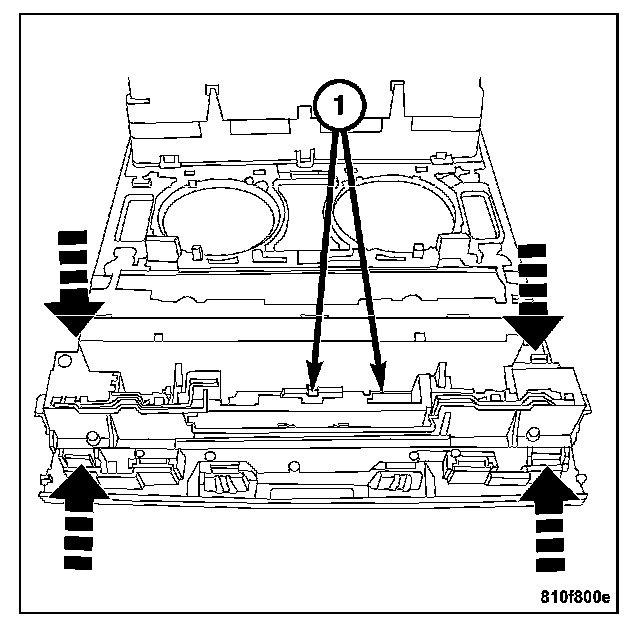 1

810f800e