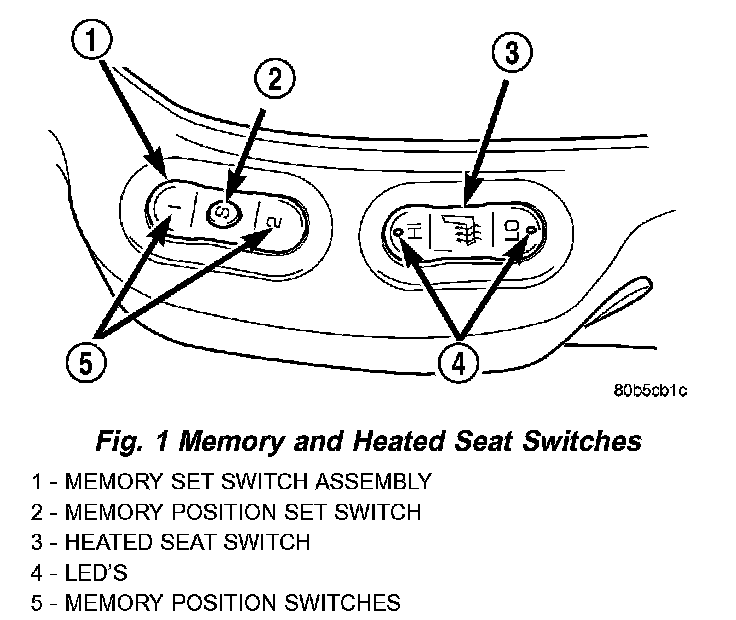 1
2
3
1
S
2
HI
LO
5
4
80b5cb1c

Fig. 1 Memory and Heated Seat Switches

1 - MEMORY SET SWITCH ASSEMBLY
2 - MEMORY POSITION SET SWITCH
3 - HEATED SEAT SWITCH
4 - LED'S
5 - MEMORY POSITION SWITCHES