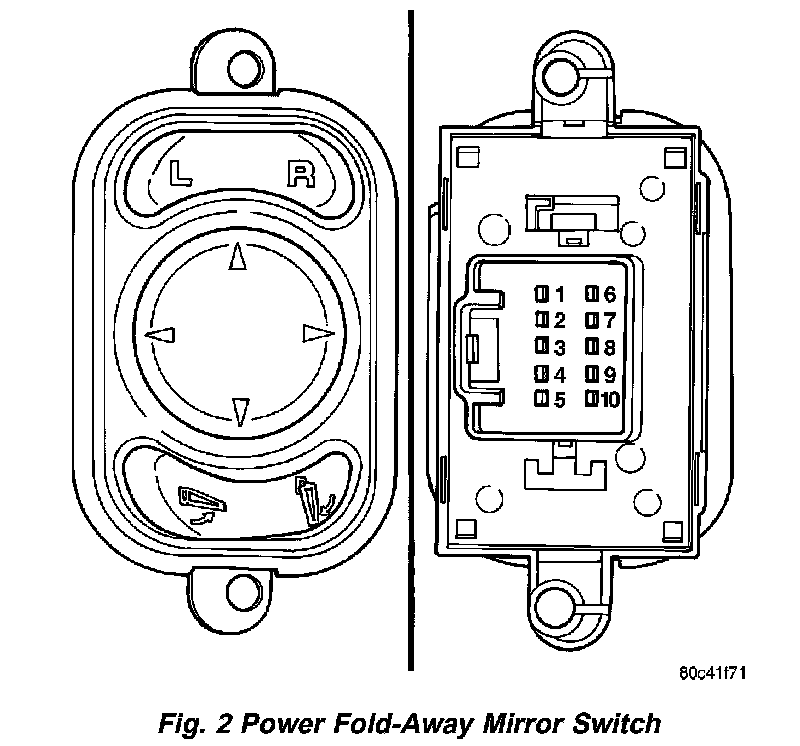 L R

1 6
2 7
3 8
4 9
5 10

80c41f71

Fig. 2 Power Fold-Away Mirror Switch