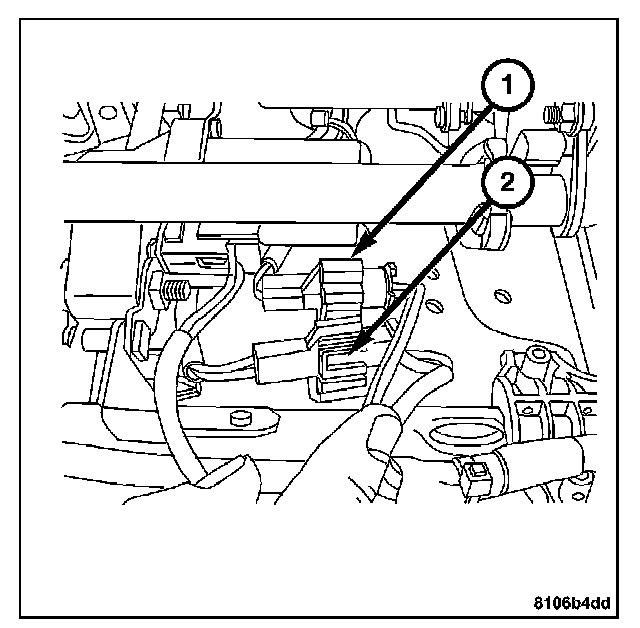 1
2
8106b4dd