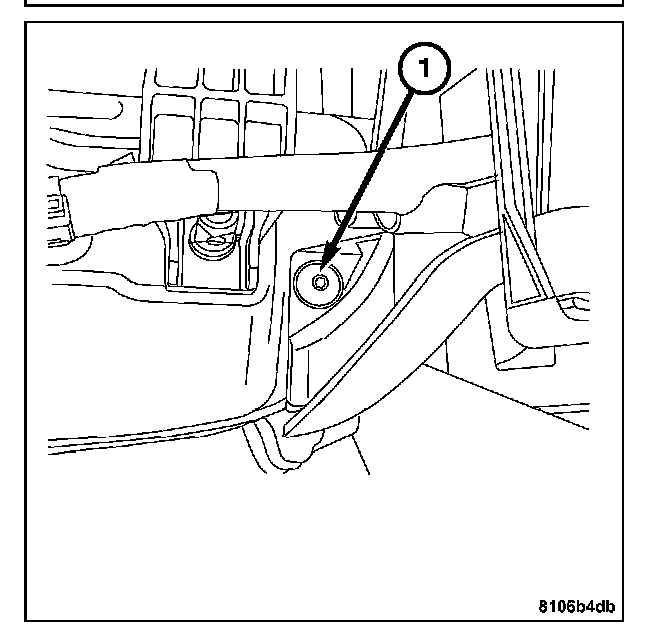 1

8106b4db