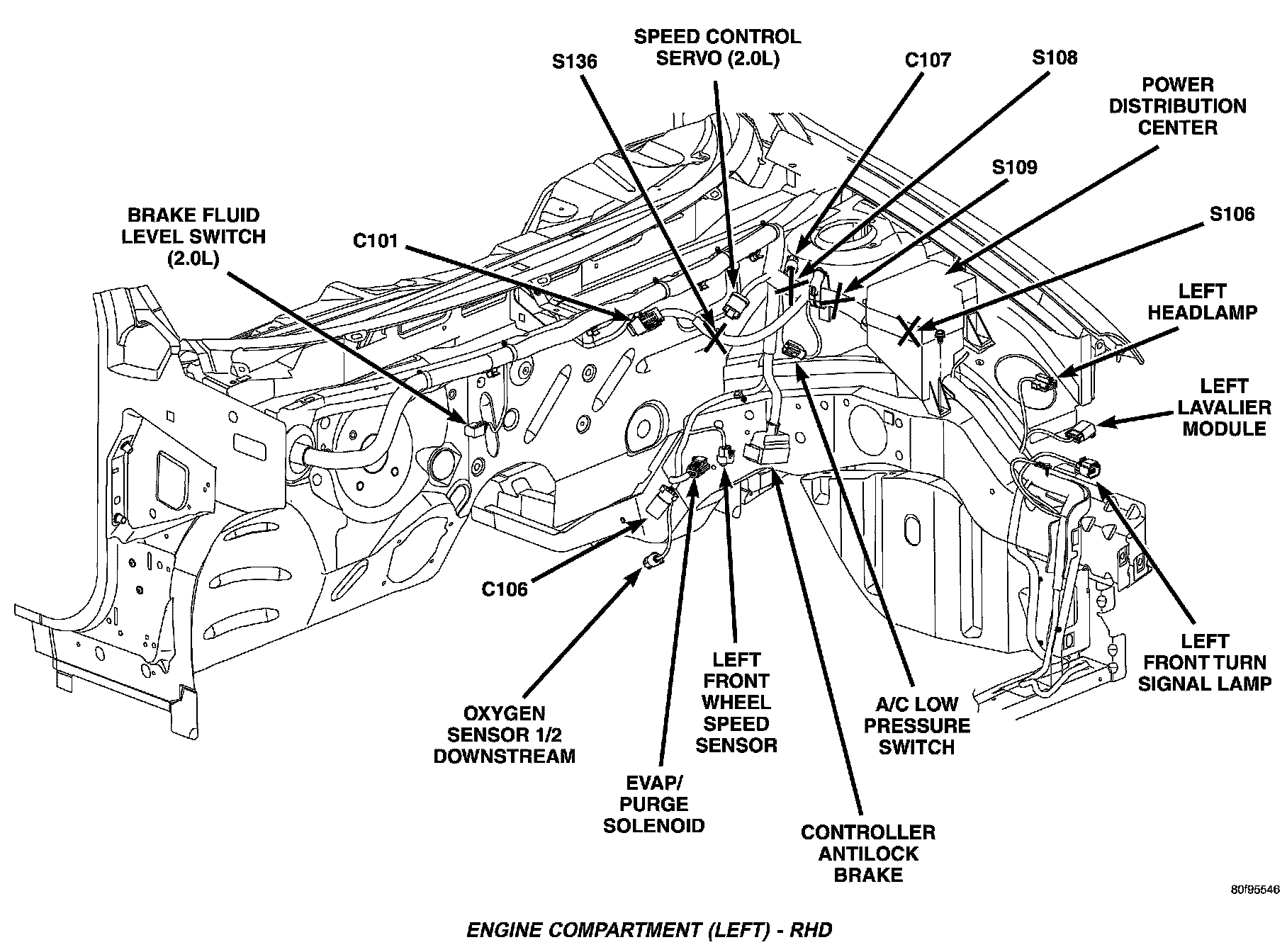 SPEED CONTROL SERVO (2.0L)

S136

C107

S108

POWER DISTRIBUTION CENTER

S109

S106

BRAKE FLUID LEVEL SWITCH (2.0L)

C101

LEFT HEADLAMP

LEFT LAVALIER MODULE

C106

LEFT FRONT TURN SIGNAL LAMP

OXYGEN SENSOR 1/2 DOWNSTREAM

LEFT FRONT WHEEL SPEED SENSOR

A/C LOW PRESSURE SWITCH

EVAP/ PURGE SOLENOID

CONTROLLER ANTILOCK BRAKE

80f95546

ENGINE COMPARTMENT (LEFT) - RHD