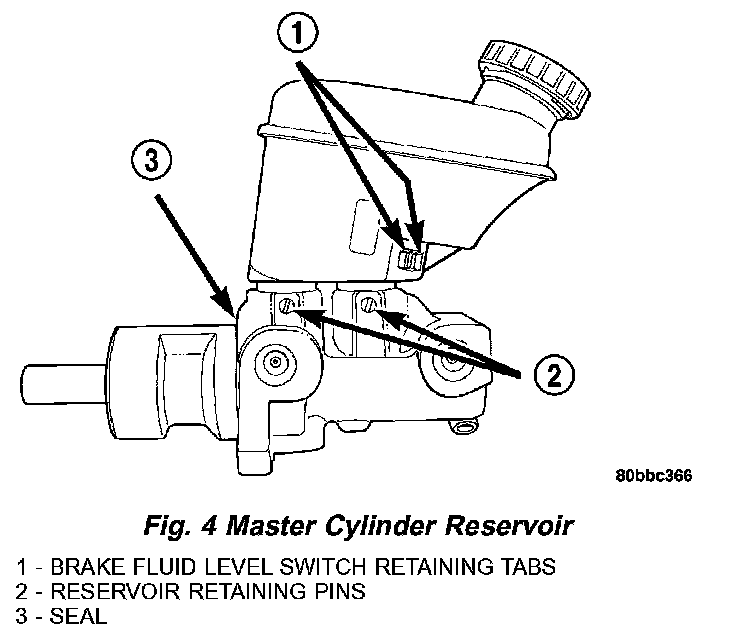 1

3

2

80bbc366

Fig. 4 Master Cylinder Reservoir

1 - BRAKE FLUID LEVEL SWITCH RETAINING TABS
2 - RESERVOIR RETAINING PINS
3 - SEAL