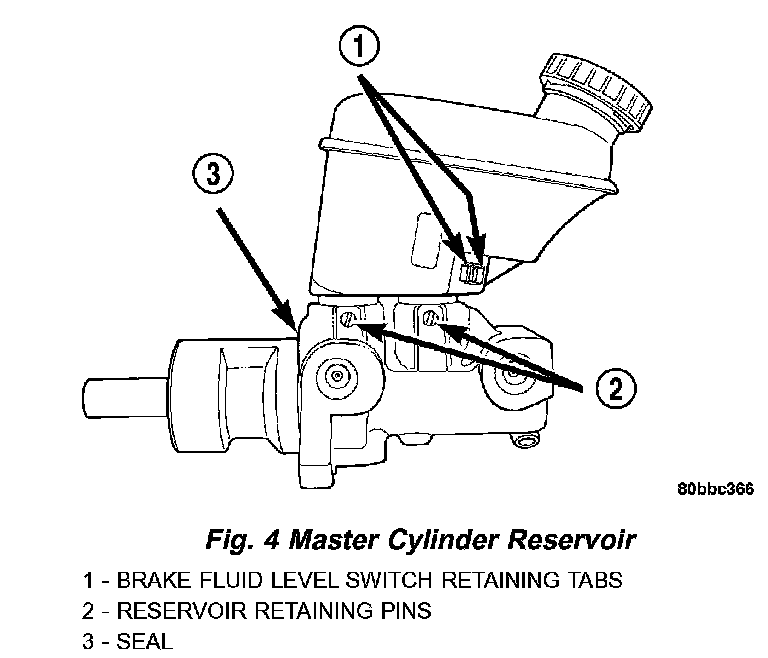 1

3

2

80bbc366

Fig. 4 Master Cylinder Reservoir

1 - BRAKE FLUID LEVEL SWITCH RETAINING TABS
2 - RESERVOIR RETAINING PINS
3 - SEAL