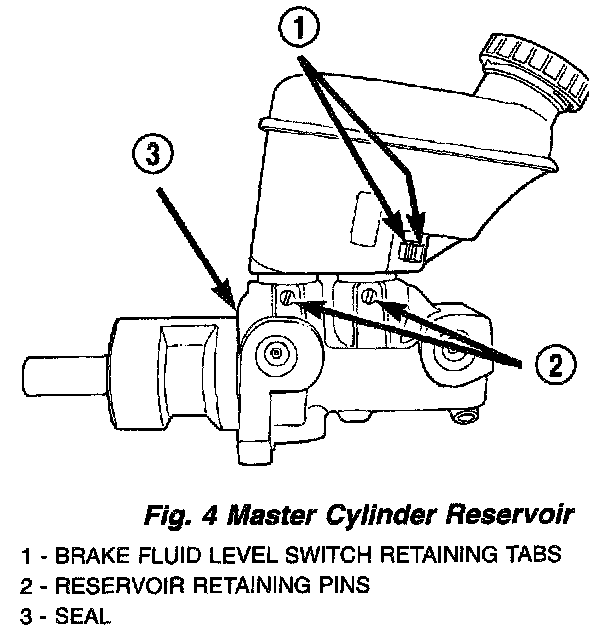 1

3

2

Fig. 4 Master Cylinder Reservoir

1 - BRAKE FLUID LEVEL SWITCH RETAINING TABS
2 - RESERVOIR RETAINING PINS
3 - SEAL