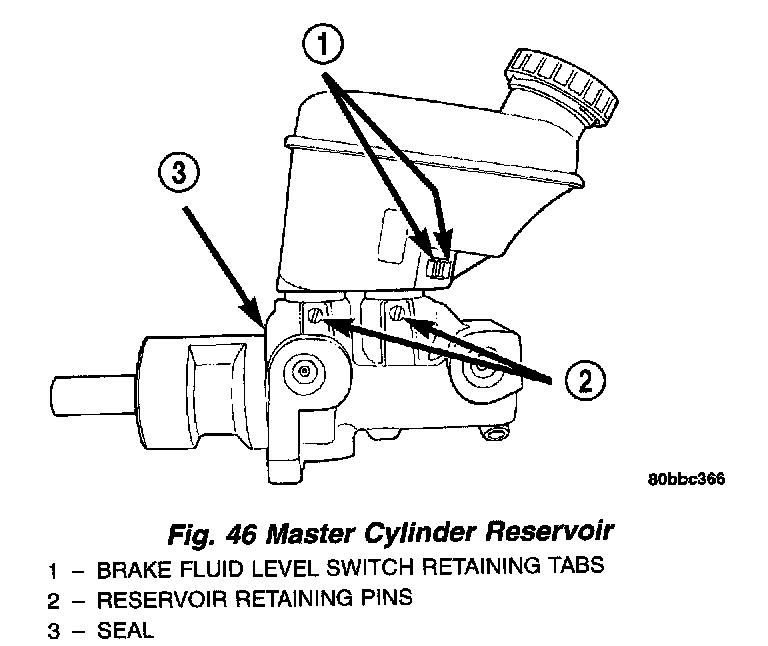 1

3

2

80bbc366

Fig. 46 Master Cylinder Reservoir

1 – BRAKE FLUID LEVEL SWITCH RETAINING TABS
2 – RESERVOIR RETAINING PINS
3 – SEAL