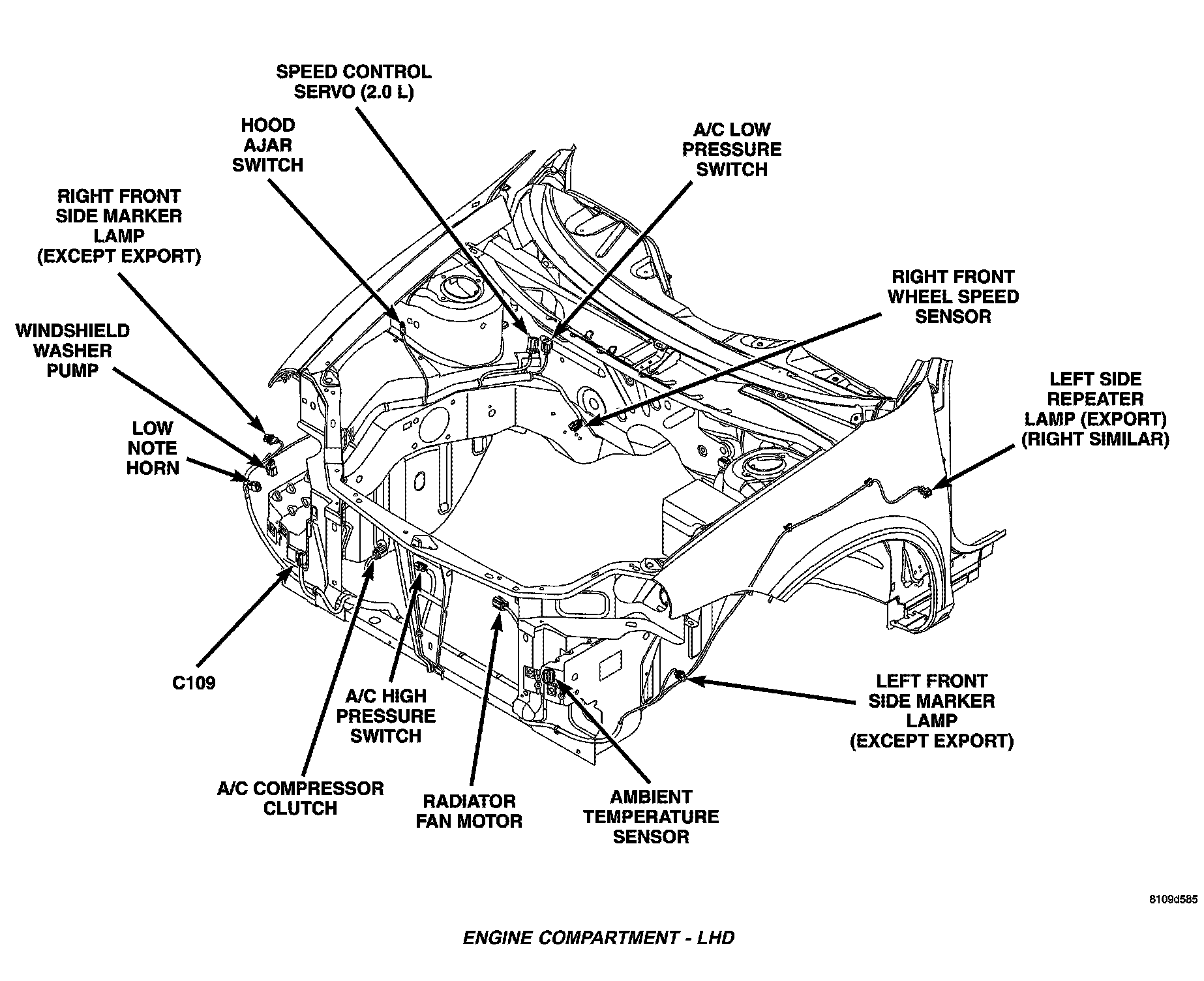 SPEED CONTROL SERVO (2.0 L)

HOOD AJAR SWITCH

A/C LOW PRESSURE SWITCH

RIGHT FRONT SIDE MARKER LAMP (EXCEPT EXPORT)

RIGHT FRONT WHEEL SPEED SENSOR

WINDSHIELD WASHER PUMP

LEFT SIDE REPEATER LAMP (EXPORT) (RIGHT SIMILAR)

LOW NOTE HORN

C109

A/C HIGH PRESSURE SWITCH

LEFT FRONT SIDE MARKER LAMP (EXCEPT EXPORT)

A/C COMPRESSOR CLUTCH

RADIATOR FAN MOTOR

AMBIENT TEMPERATURE SENSOR

8109d585

ENGINE COMPARTMENT - LHD