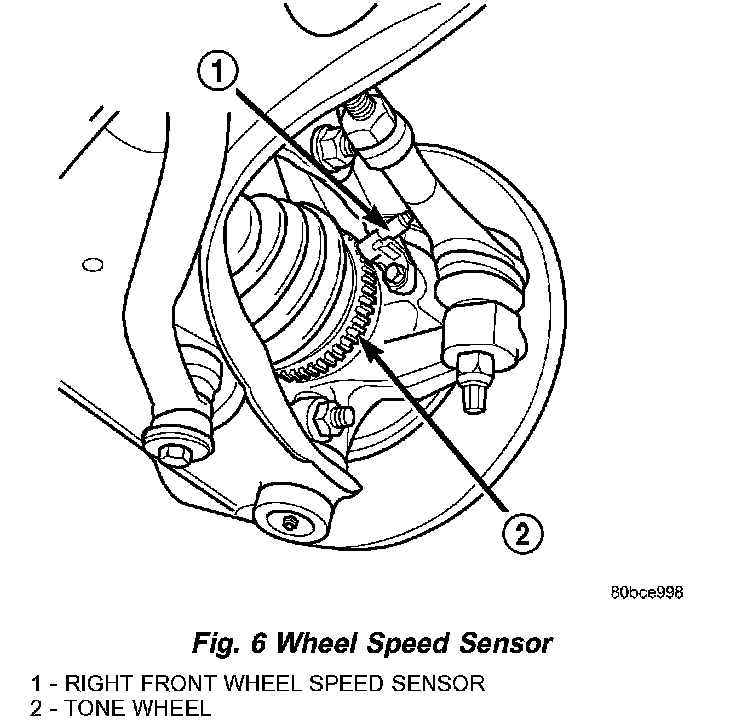 1

2

80bce998

Fig. 6 Wheel Speed Sensor

1 - RIGHT FRONT WHEEL SPEED SENSOR
2 - TONE WHEEL