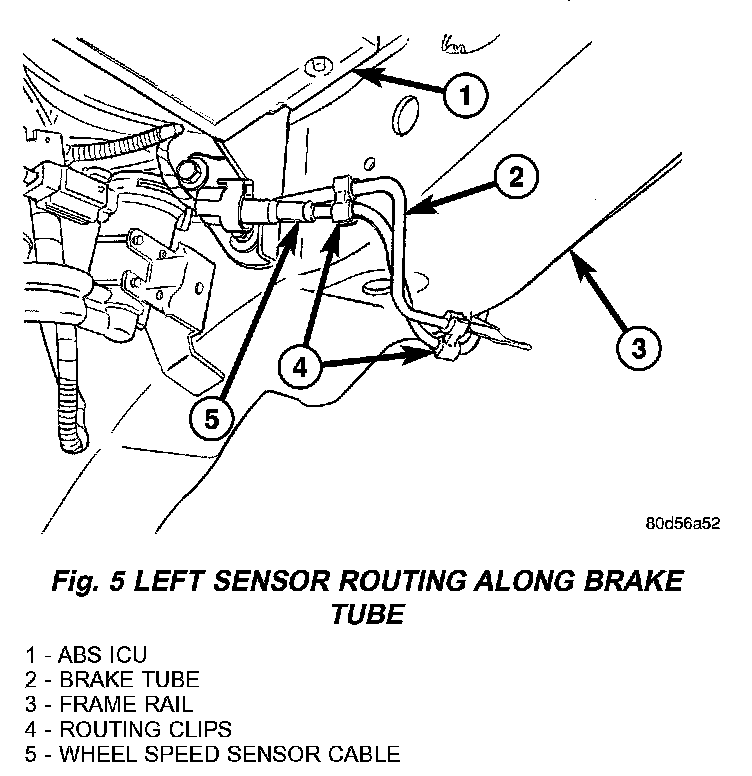 1

2

3

4

5

80d56a52

Fig. 5 LEFT SENSOR ROUTING ALONG BRAKE TUBE

1 - ABS ICU
2 - BRAKE TUBE
3 - FRAME RAIL
4 - ROUTING CLIPS
5 - WHEEL SPEED SENSOR CABLE