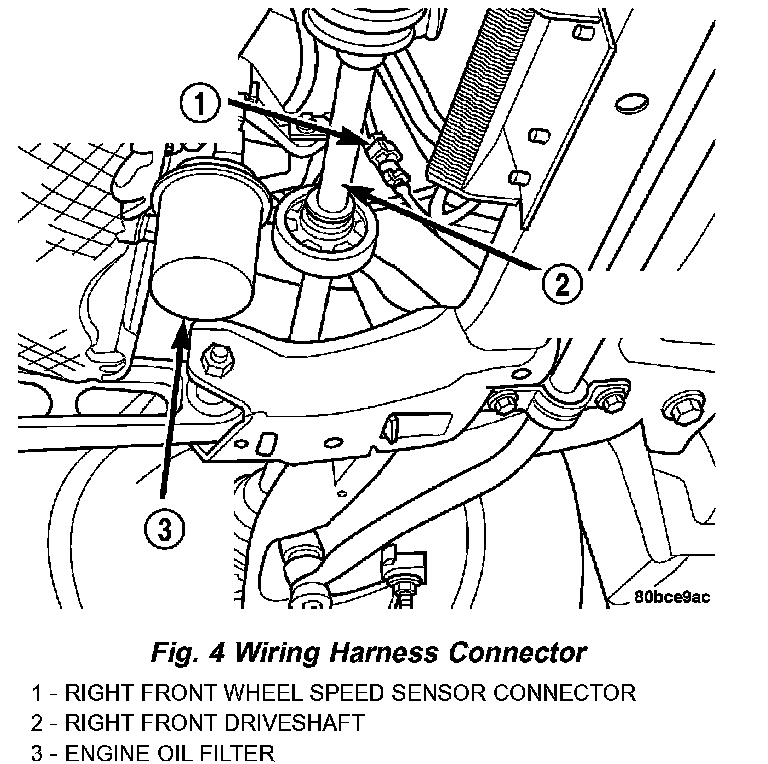 1

2

3

80bce9ac

Fig. 4 Wiring Harness Connector

1 - RIGHT FRONT WHEEL SPEED SENSOR CONNECTOR
2 - RIGHT FRONT DRIVESHAFT
3 - ENGINE OIL FILTER