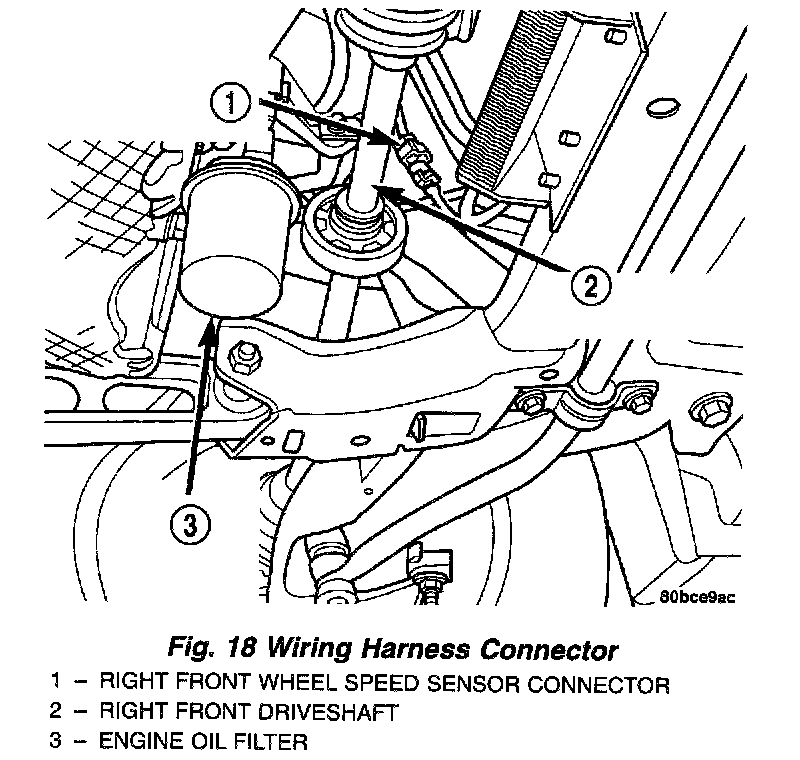 1

2

3

80bce9ac

Fig. 18 Wiring Harness Connector

1 – RIGHT FRONT WHEEL SPEED SENSOR CONNECTOR
2 – RIGHT FRONT DRIVESHAFT
3 – ENGINE OIL FILTER