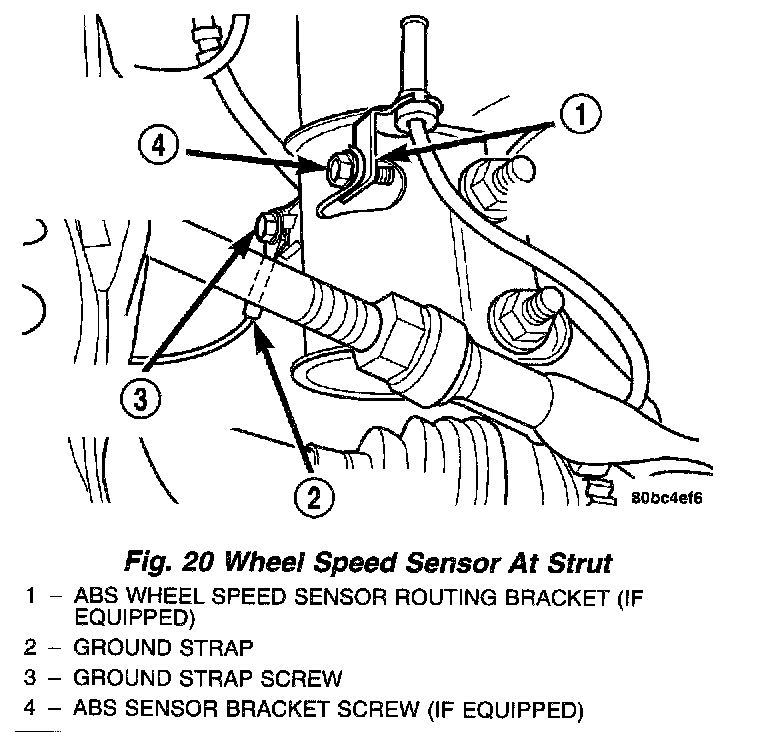 4

1

3

2

80bc4ef6

Fig. 20 Wheel Speed Sensor At Strut

1 – ABS WHEEL SPEED SENSOR ROUTING BRACKET (IF EQUIPPED)

2 – GROUND STRAP

3 – GROUND STRAP SCREW

4 – ABS SENSOR BRACKET SCREW (IF EQUIPPED)