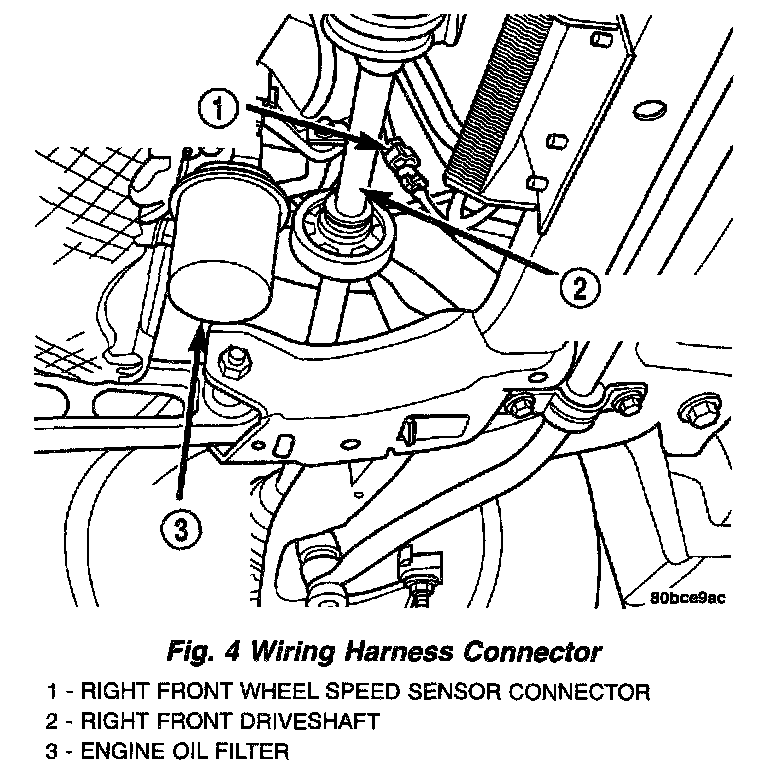 1

2

3

80bce9ac

Fig. 4 Wiring Harness Connector

1 - RIGHT FRONT WHEEL SPEED SENSOR CONNECTOR
2 - RIGHT FRONT DRIVESHAFT
3 - ENGINE OIL FILTER