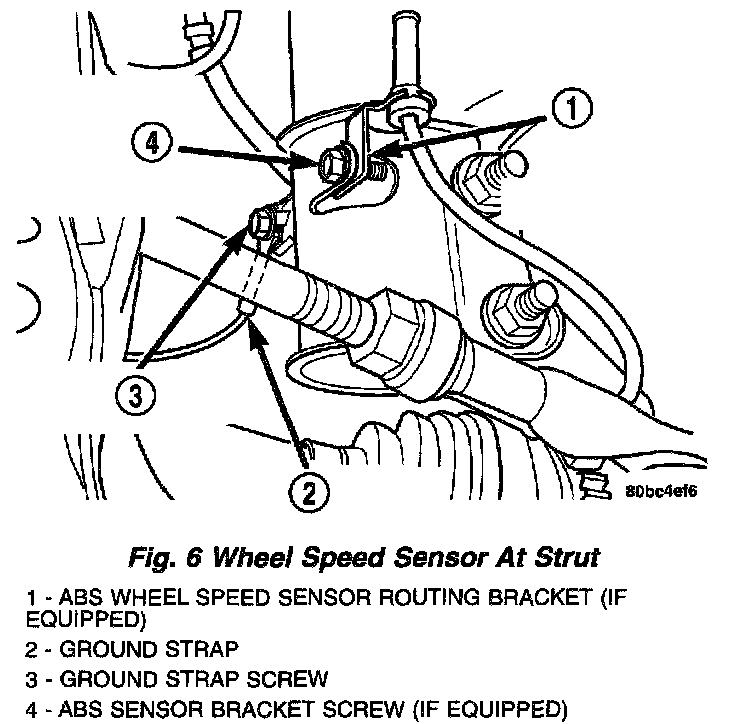 4

1

3

2

80bc4ef6

Fig. 6 Wheel Speed Sensor At Strut

1 - ABS WHEEL SPEED SENSOR ROUTING BRACKET (IF EQUIPPED)

2 - GROUND STRAP

3 - GROUND STRAP SCREW

4 - ABS SENSOR BRACKET SCREW (IF EQUIPPED)