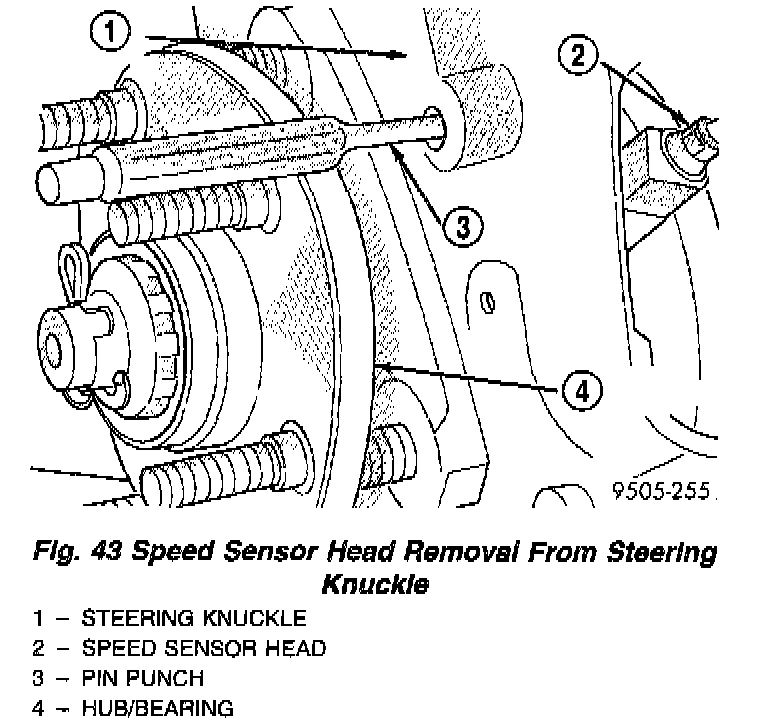 1
2
3
4
9505-255

Fig. 43 Speed Sensor Head Removal From Steering Knuckle

1 – STEERING KNUCKLE
2 – SPEED SENSOR HEAD
3 – PIN PUNCH
4 – HUB/BEARING