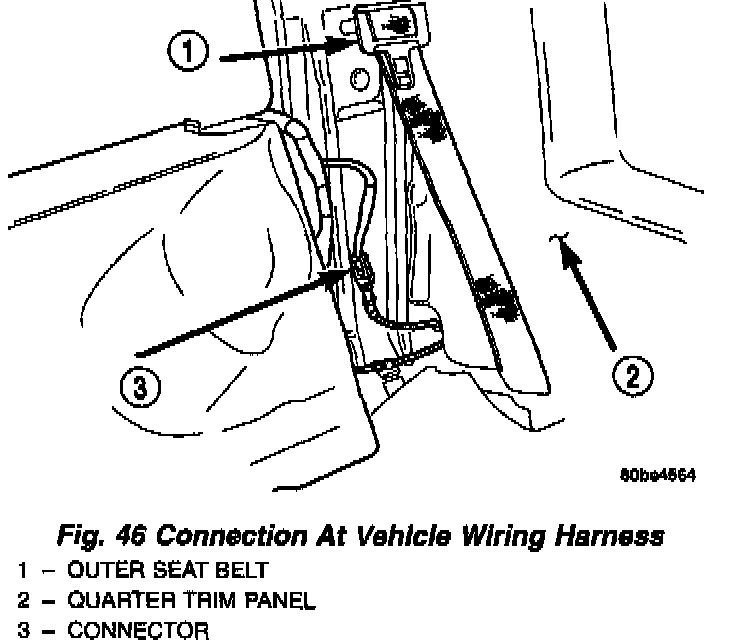 1

2

3

80be4564

Fig. 46 Connection At Vehicle Wiring Harness

1 – OUTER SEAT BELT
2 – QUARTER TRIM PANEL
3 – CONNECTOR