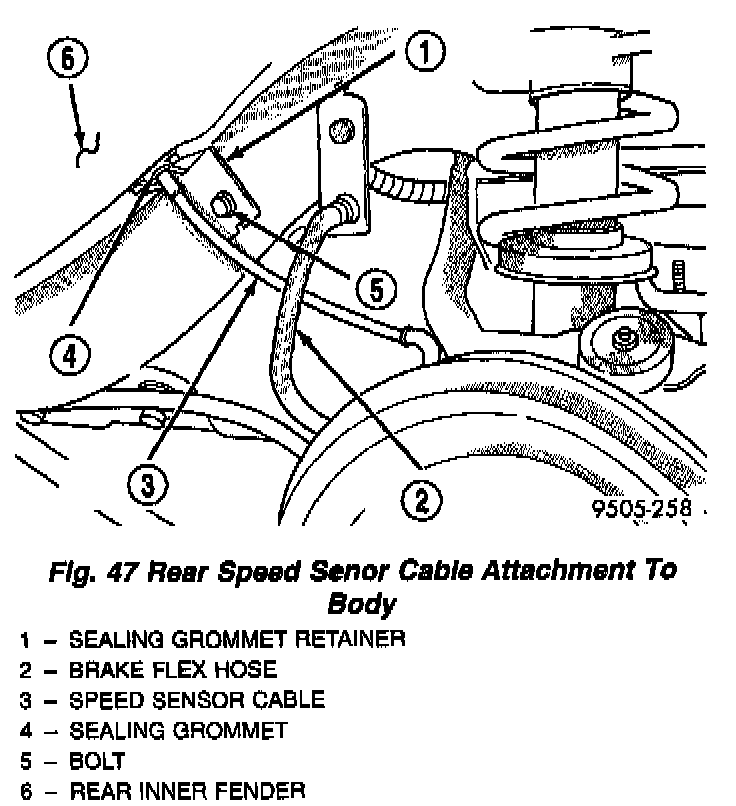 6
1
5
4
3
2
9505-258

Fig. 47 Rear Speed Senor Cable Attachment To Body

1 – SEALING GROMMET RETAINER
2 – BRAKE FLEX HOSE
3 – SPEED SENSOR CABLE
4 – SEALING GROMMET
5 – BOLT
6 – REAR INNER FENDER