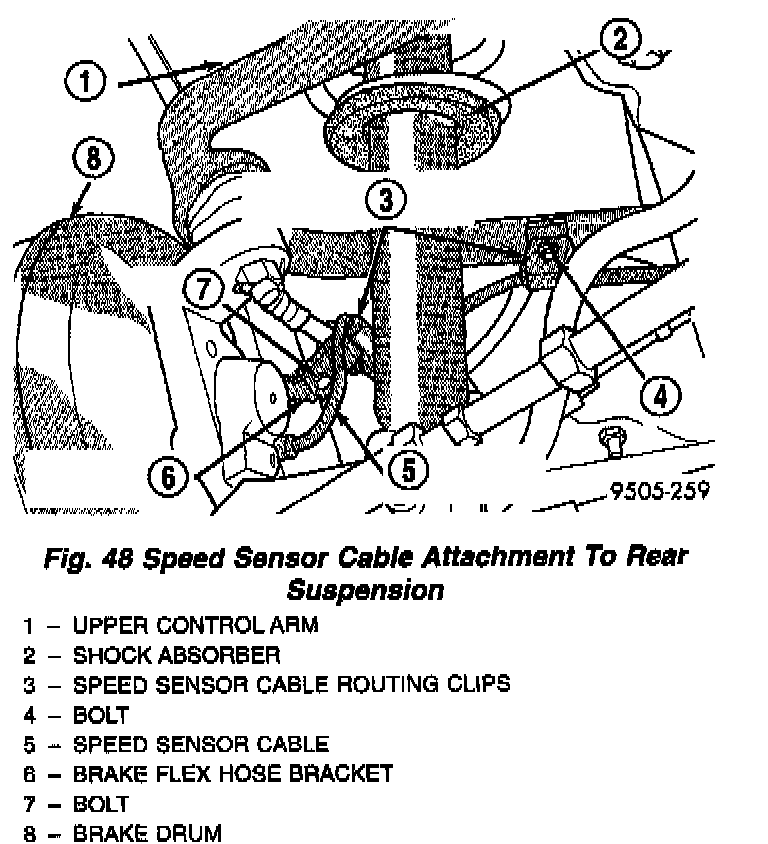 1
2
8
3
7
4
6
5
9505-259

Fig. 48 Speed Sensor Cable Attachment To Rear Suspension

1 – UPPER CONTROL ARM
2 – SHOCK ABSORBER
3 – SPEED SENSOR CABLE ROUTING CLIPS
4 – BOLT
5 – SPEED SENSOR CABLE
6 – BRAKE FLEX HOSE BRACKET
7 – BOLT
8 – BRAKE DRUM