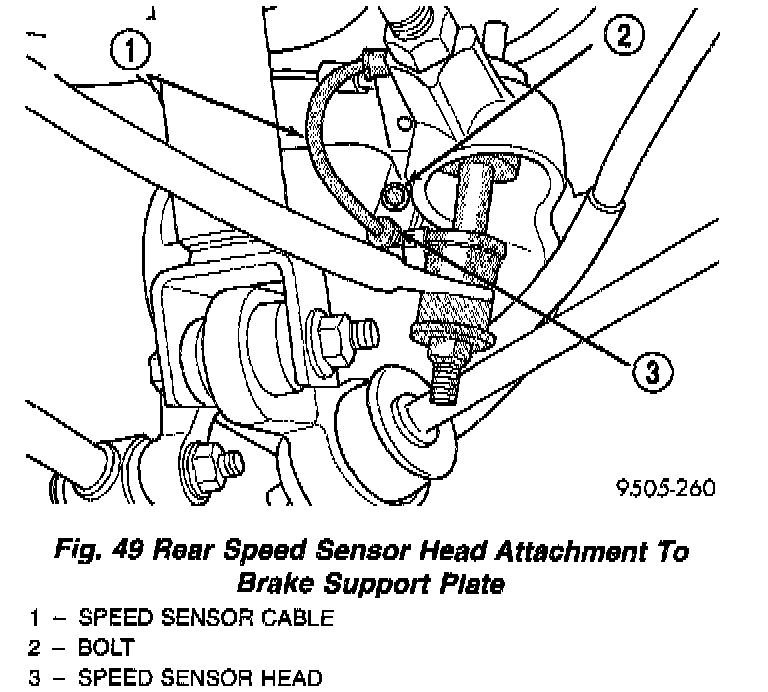 1
2
3
9505-260

Fig. 49 Rear Speed Sensor Head Attachment To Brake Support Plate

1 – SPEED SENSOR CABLE
2 – BOLT
3 – SPEED SENSOR HEAD