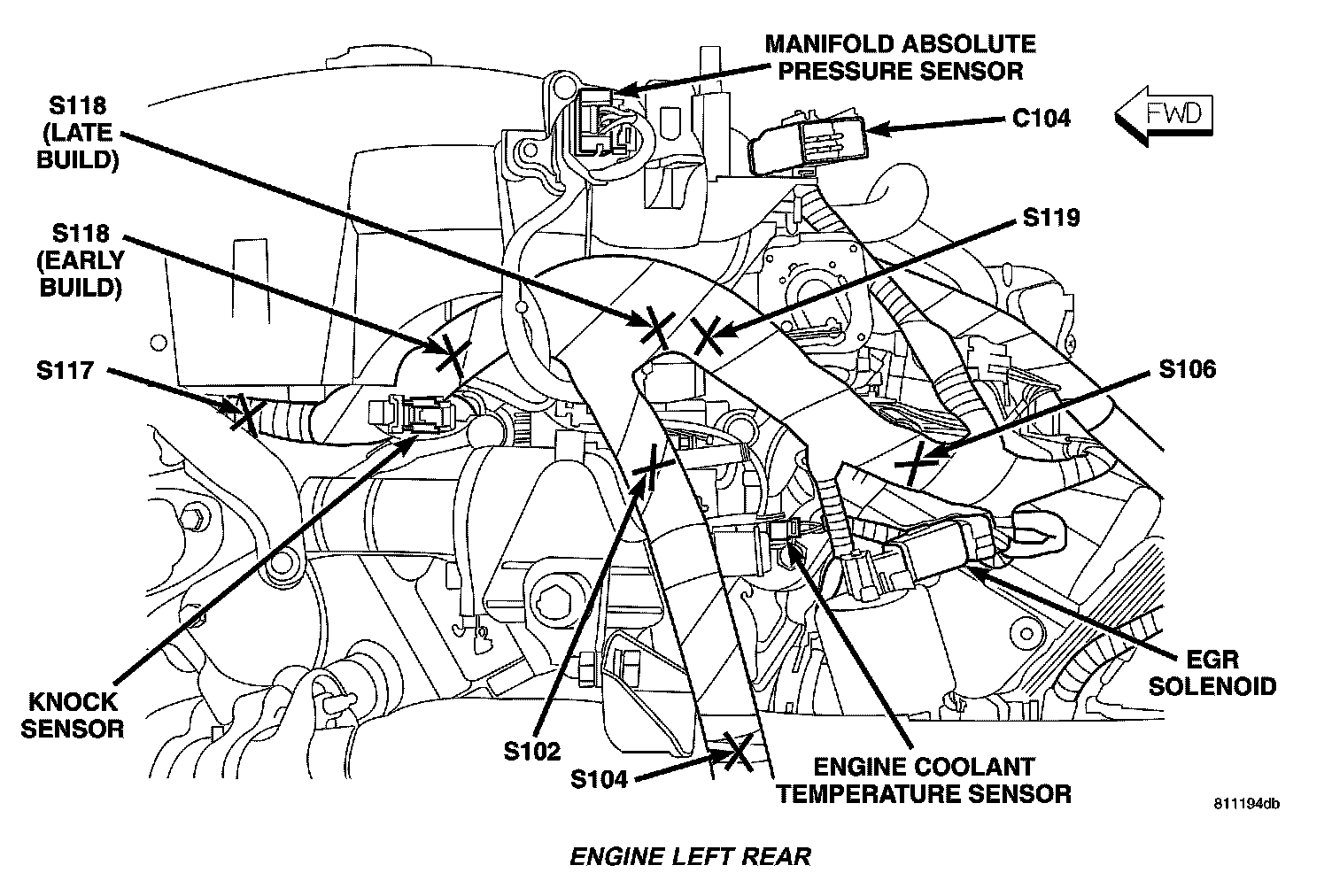 MANIFOLD ABSOLUTE PRESSURE SENSOR

S118 (LATE BUILD)

C104

FWD

S118 (EARLY BUILD)

S119

S117

S106

KNOCK SENSOR

EGR SOLENOID

S102

S104

ENGINE COOLANT TEMPERATURE SENSOR

811194db

ENGINE LEFT REAR